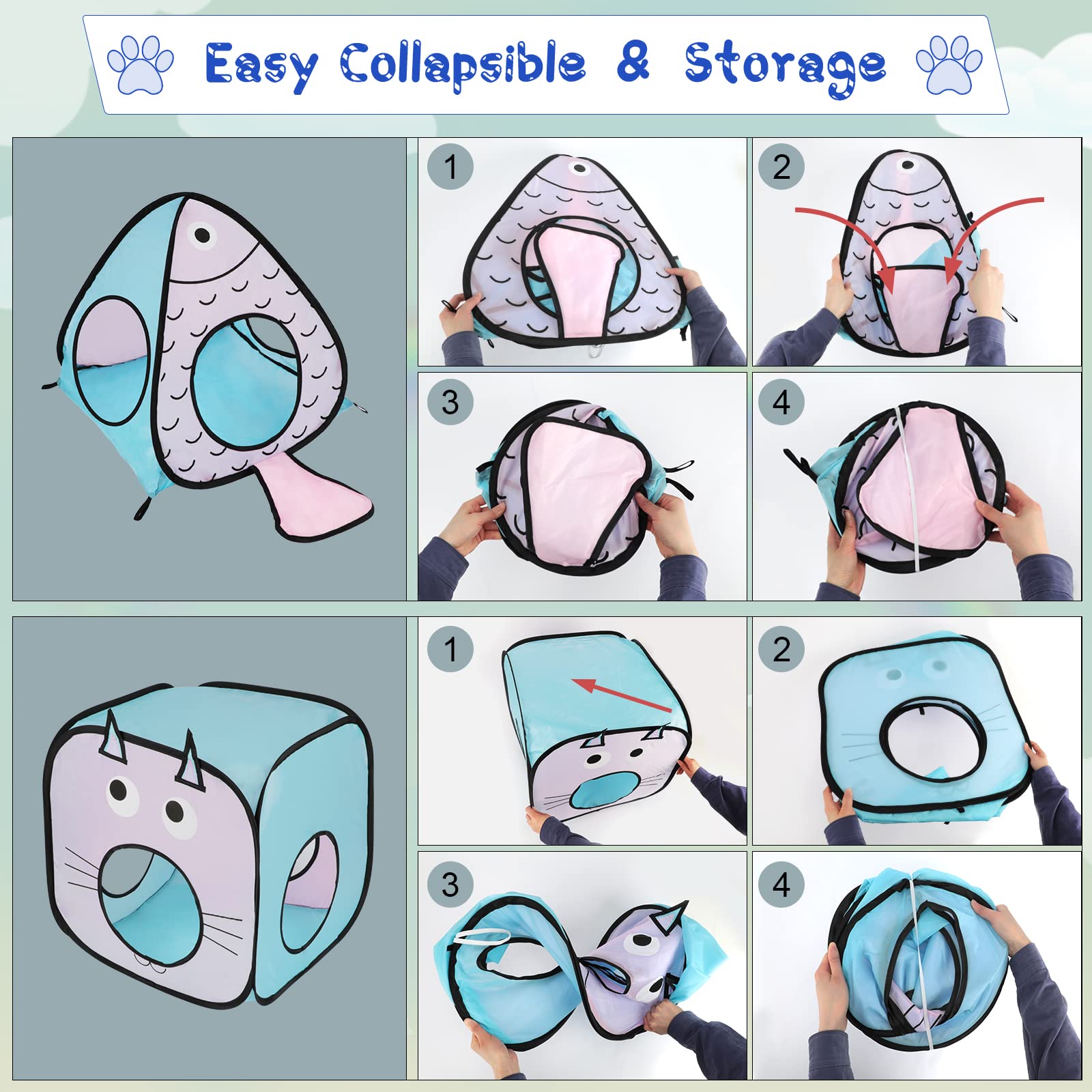 Easy Collapsible & Storage

1

2

3

4

1

2

3

4