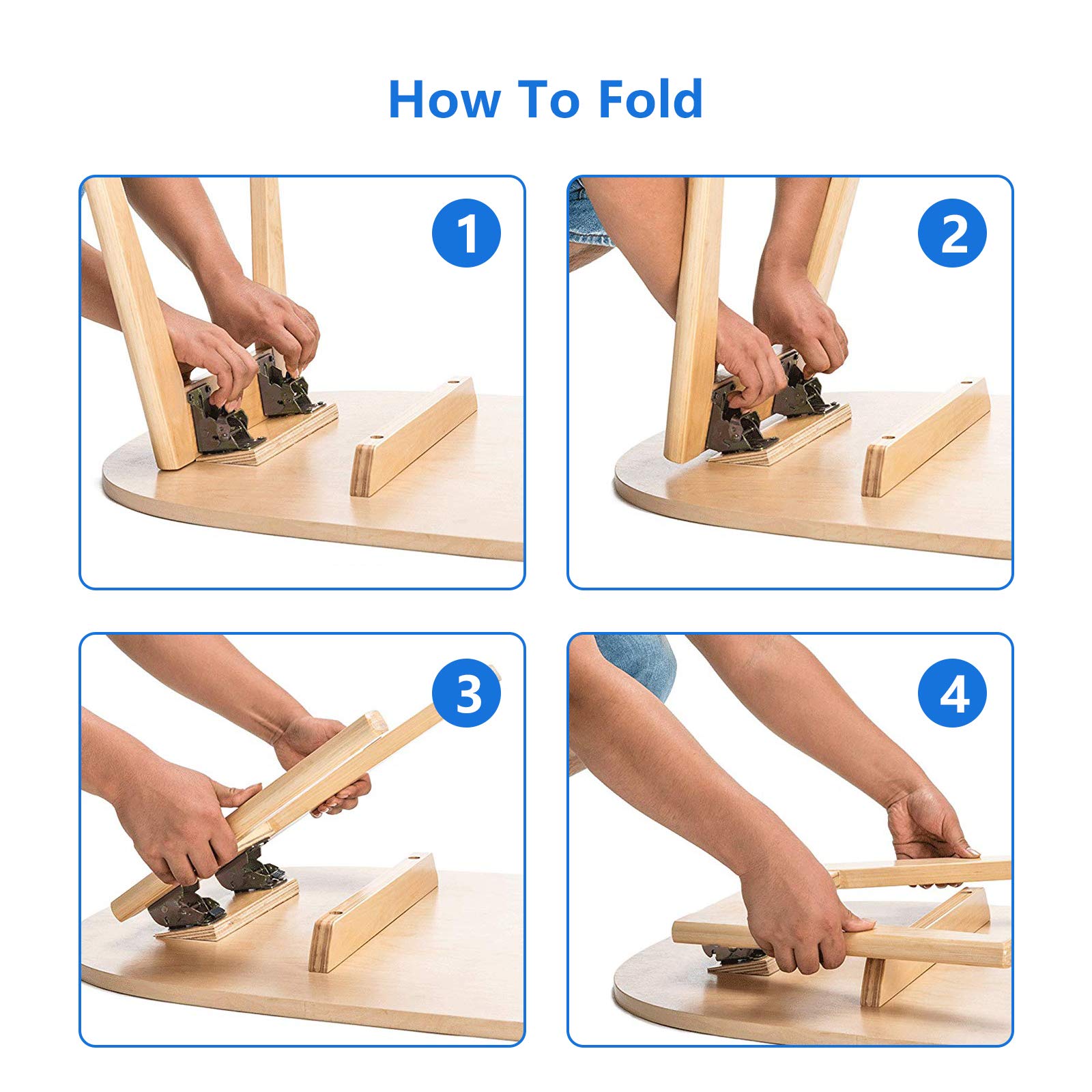 How To Fold

1

2

3

4