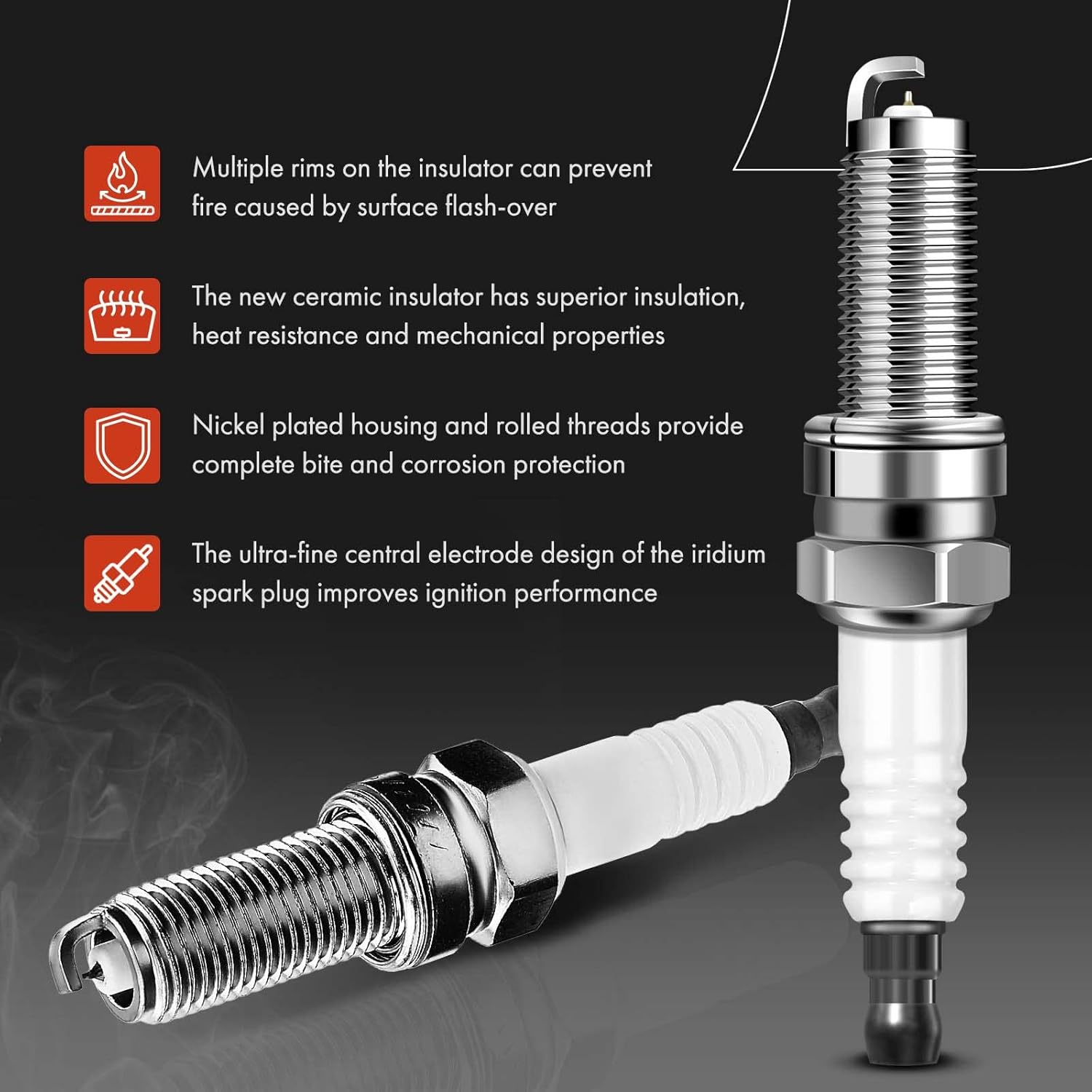 Multiple rims on the insulator can prevent fire caused by surface flash-over

The new ceramic insulator has superior insulation, heat resistance and mechanical properties

Nickel plated housing and rolled threads provide complete bite and corrosion protection

The ultra-fine central electrode design of the iridium spark plug improves ignition performance