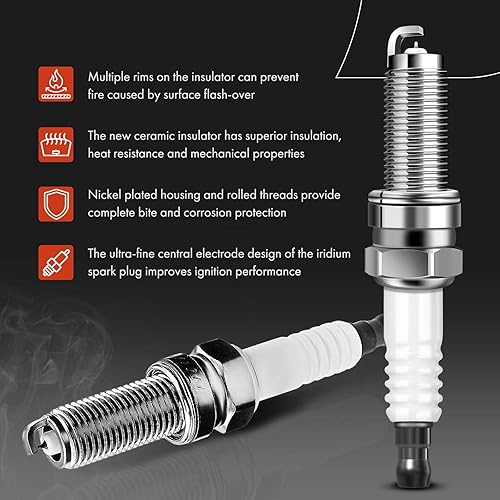 Multiple rims on the insulator can prevent fire caused by surface flash-over

The new ceramic insulator has superior insulation, heat resistance and mechanical properties

Nickel plated housing and rolled threads provide complete bite and corrosion protection

The ultra-fine central electrode design of the iridium spark plug improves ignition performance