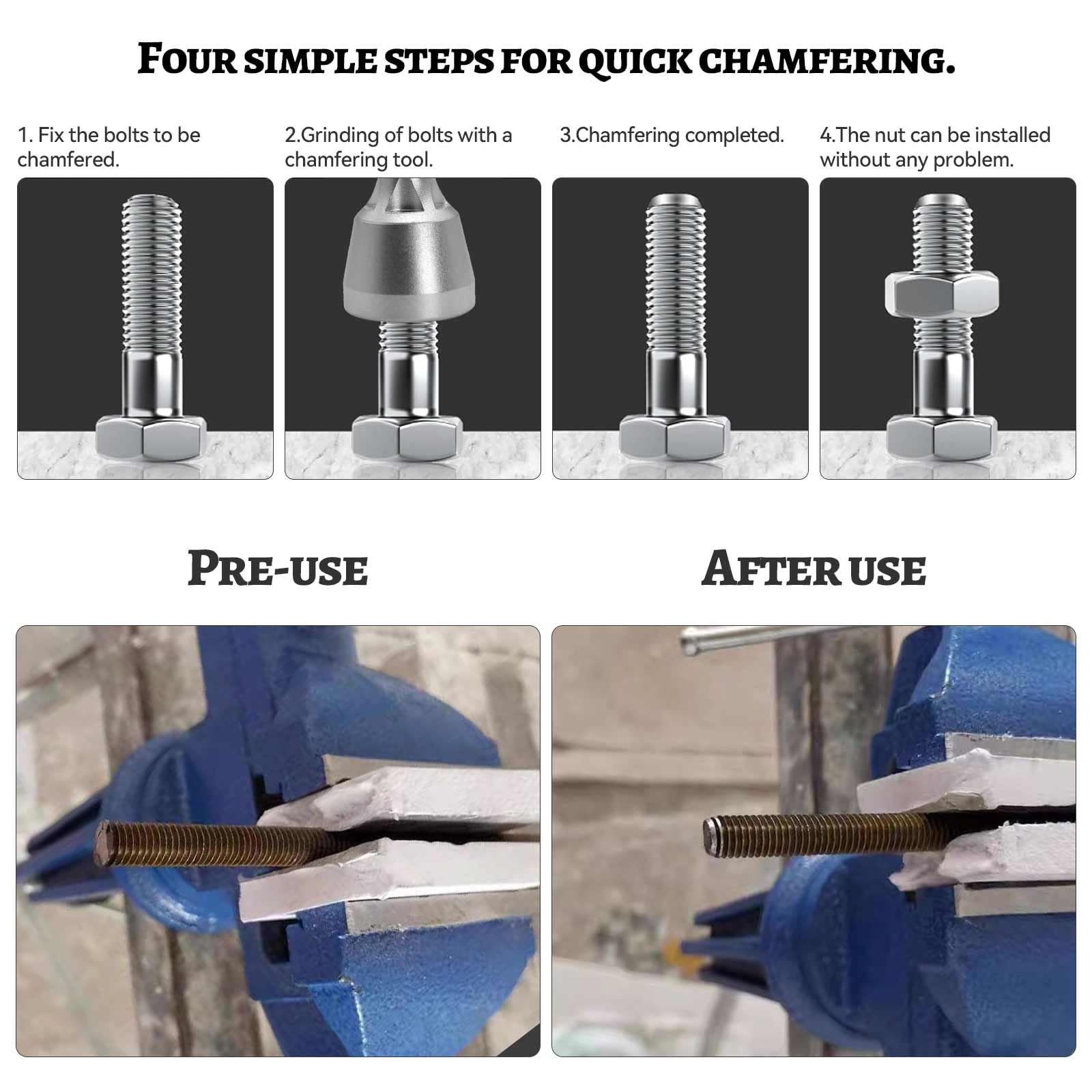 FOUR SIMPLE STEPS FOR QUICK CHAMFERING.

1. Fix the bolts to be chamfered.

2.Grinding of bolts with a chamfering tool.

3.Chamfering completed.

4.The nut can be installed without any problem.

PRE-USE

AFTER USE