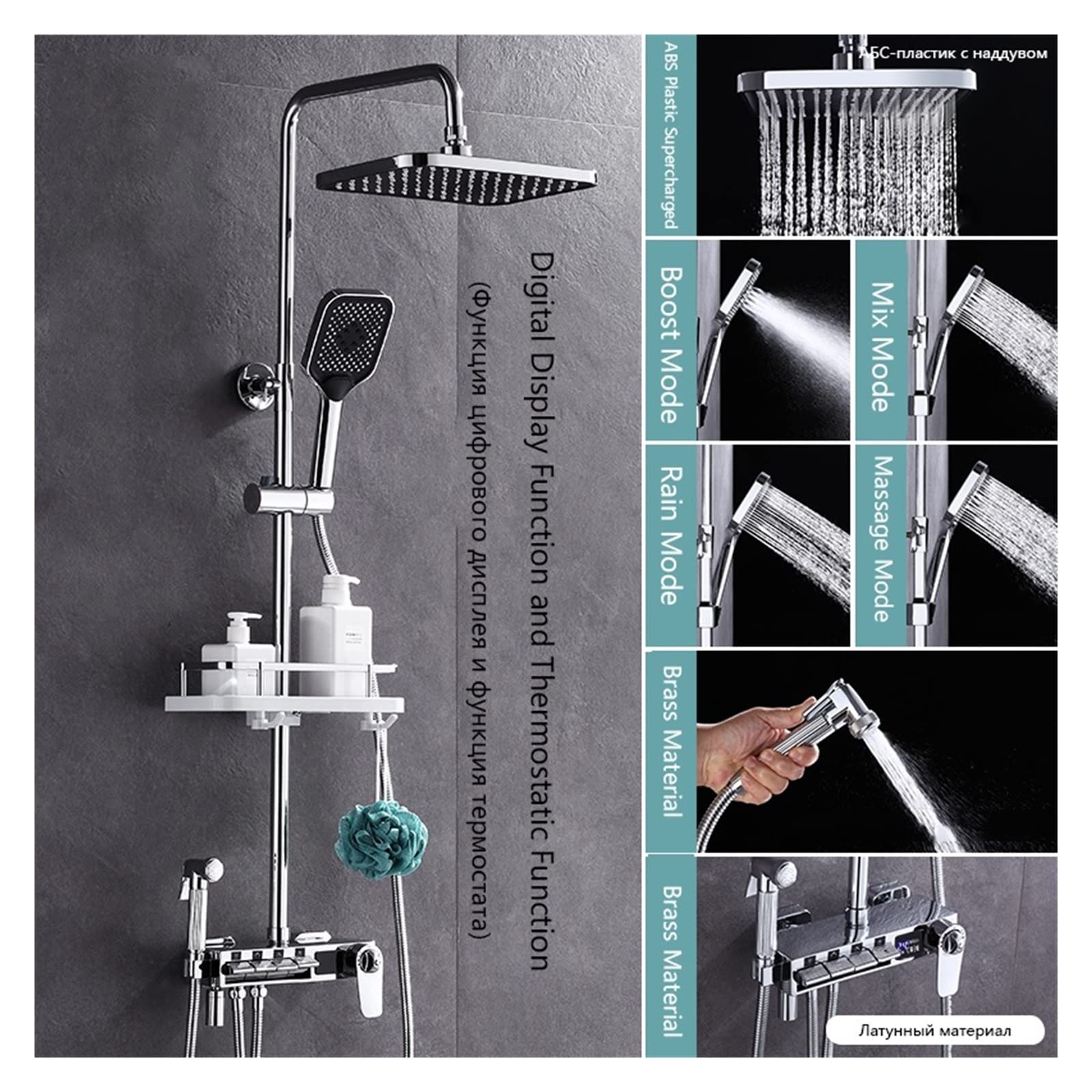 Digital Display Function and Thermostatic Function

(Функция цифрового дисплея и функция термостата)

ABS Plastic Supercharged

АБС-пластик с наддувом

Boost Mode

Mix Mode

Rain Mode

Massage Mode

Brass Material

Brass Material

Латунный материал