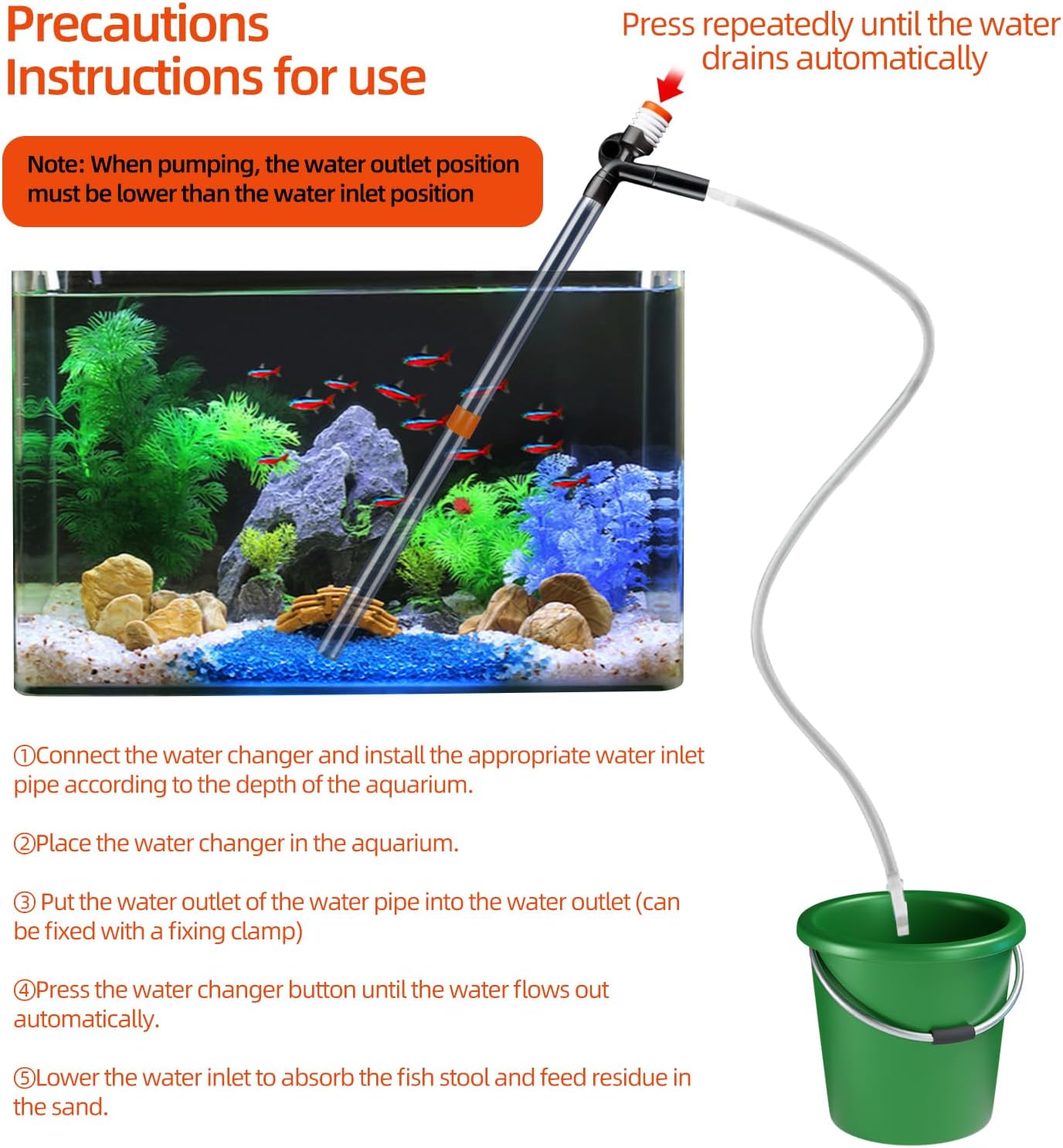 Precautions
Instructions for use

Press repeatedly until the water drains automatically

Note: When pumping, the water outlet position must be lower than the water inlet position

①Connect the water changer and install the appropriate water inlet pipe according to the depth of the aquarium.

②Place the water changer in the aquarium.

③ Put the water outlet of the water pipe into the water outlet (can be fixed with a fixing clamp)

④Press the water changer button until the water flows out automatically.

⑤Lower the water inlet to absorb the fish stool and feed residue in the sand.