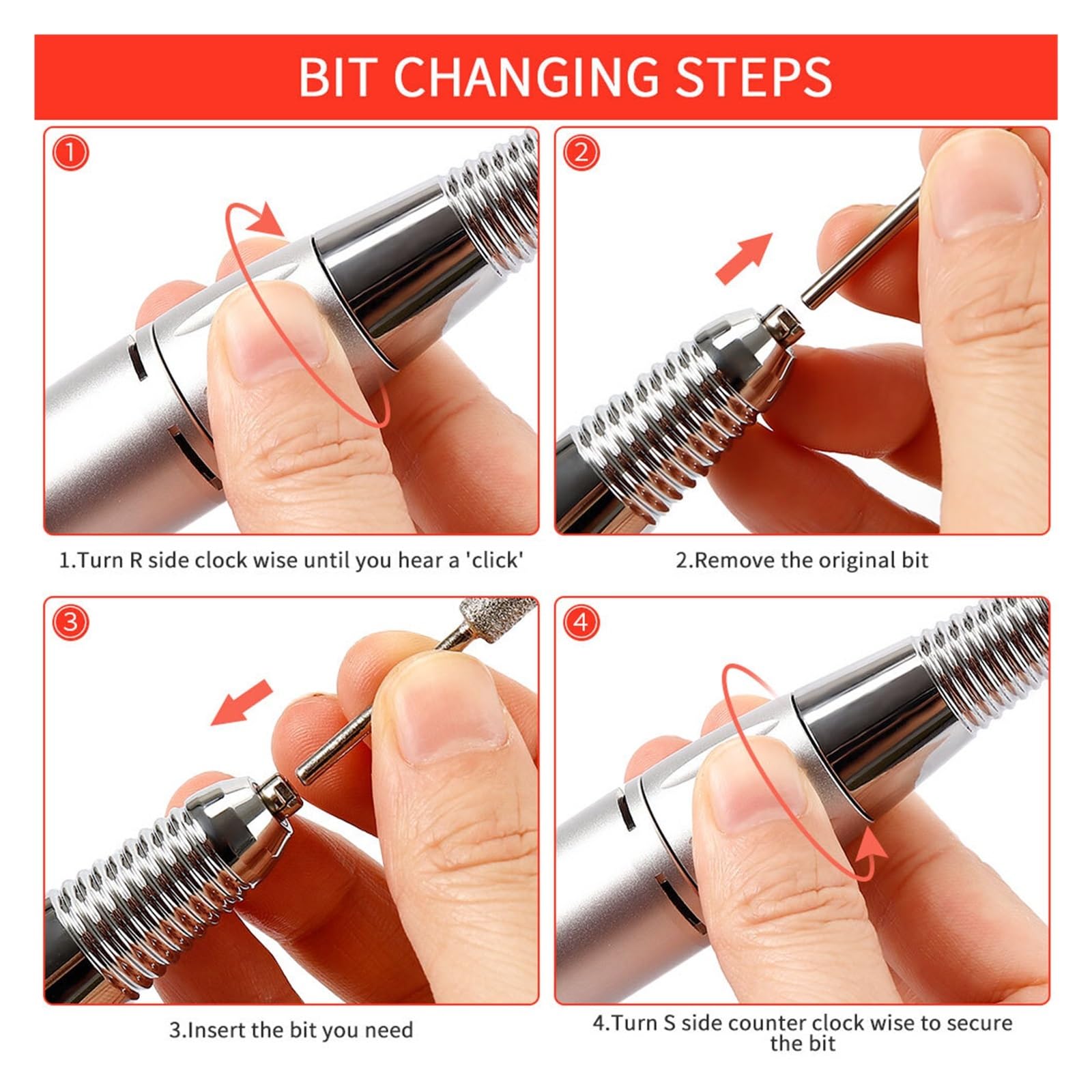 BIT CHANGING STEPS

1

1.Turn R side clock wise until you hear a 'click'

2

2.Remove the original bit

3

3.Insert the bit you need

4

4.Turn S side counter clock wise to secure the bit