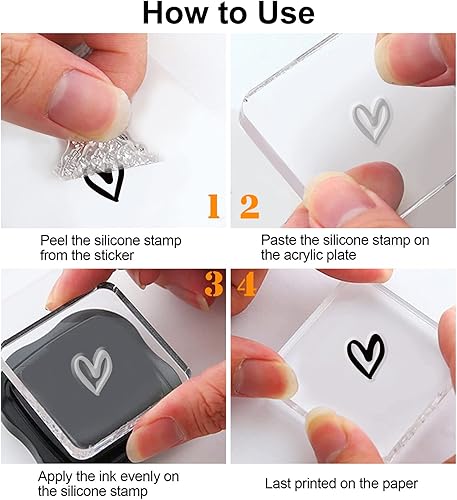 How to Use

1

Peel the silicone stamp from the sticker

2

Paste the silicone stamp on the acrylic plate

3

Apply the ink evenly on the silicone stamp

4

Last printed on the paper