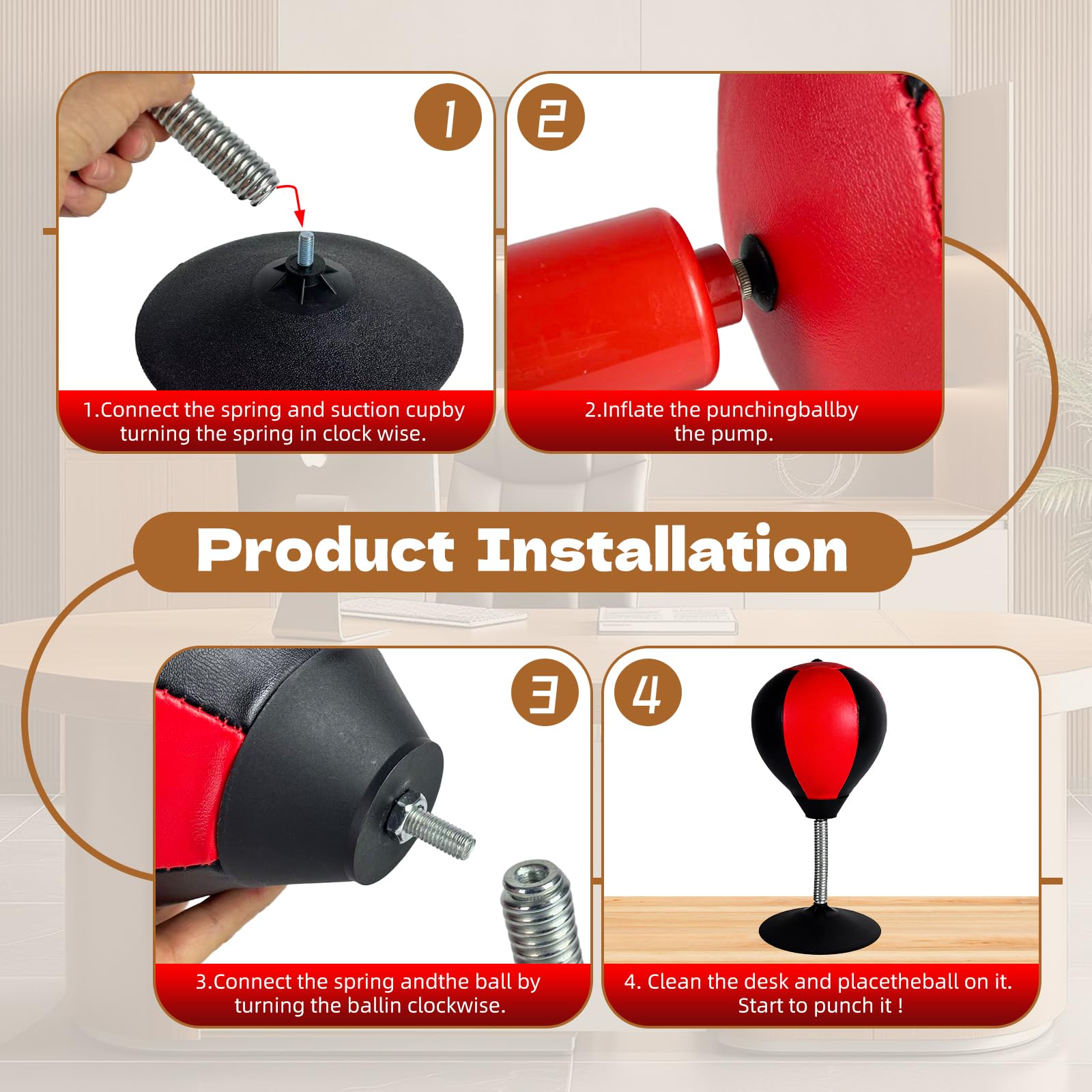 1

1.Connect the spring and suction cupby turning the spring in clock wise.

2

2.Inflate the punchingballby the pump.

Product Installation

3

3.Connect the spring andthe ball by turning the ballin clockwise.

4

4. Clean the desk and placetheball on it. Start to punch it !