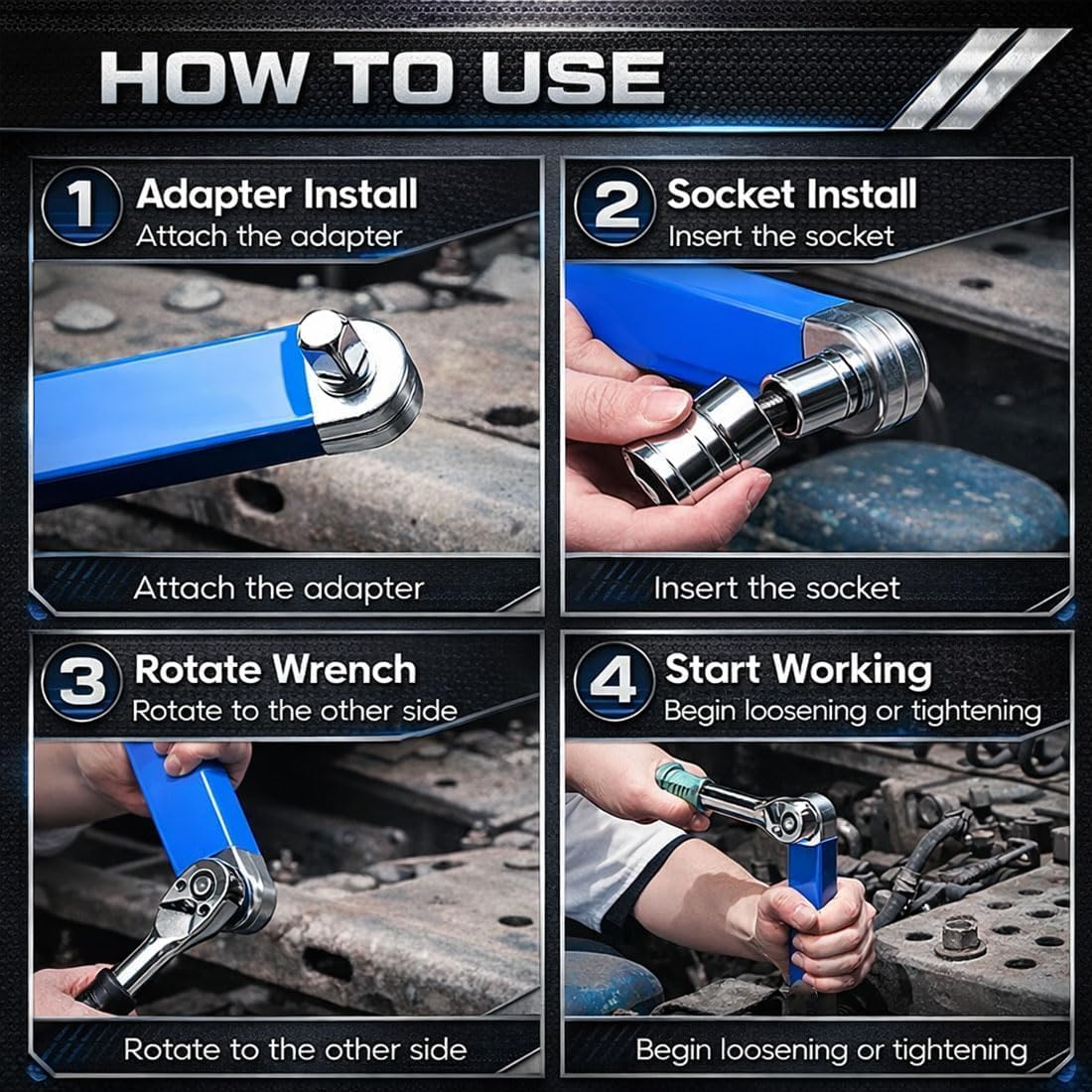 HOW TO USE

1 Adapter Install
Attach the adapter

Attach the adapter

2 Socket Install
Insert the socket

Insert the socket

3 Rotate Wrench
Rotate to the other side

Rotate to the other side

4 Start Working
Begin loosening or tightening

Begin loosening or tightening