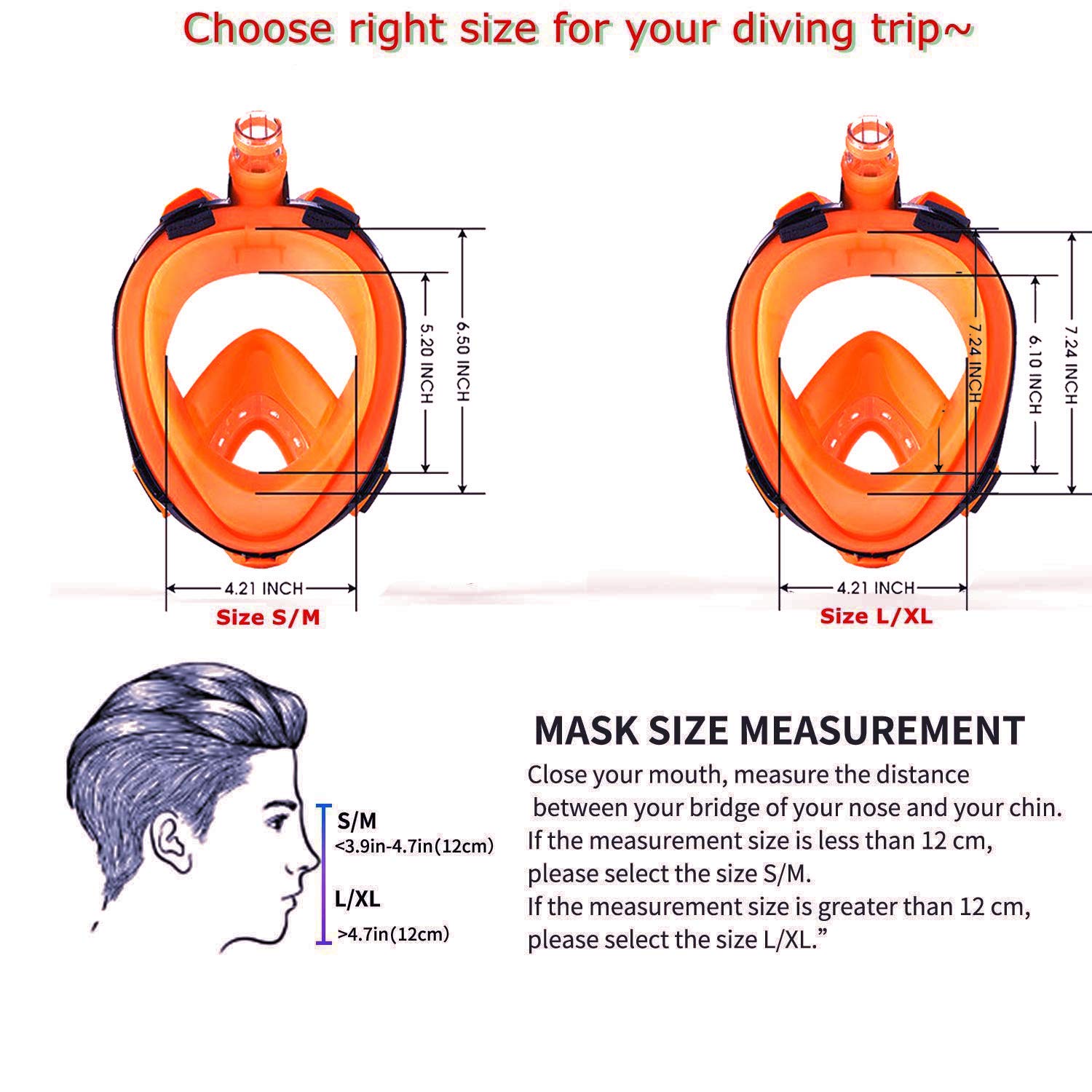 Choose right size for your diving trip~

5.20 INCH
6.50 INCH
4.21 INCH
Size S/M

7.24 INCH
6.10 INCH
7.24 INCH
4.21 INCH
Size L/XL

S/M
<3.9in-4.7in(12cm)
L/XL
>4.7in(12cm)

MASK SIZE MEASUREMENT
Close your mouth, measure the distance between your bridge of your nose and your chin. If the measurement size is less than 12 cm, please select the size S/M.
If the measurement size is greater than 12 cm, please select the size L/XL.”