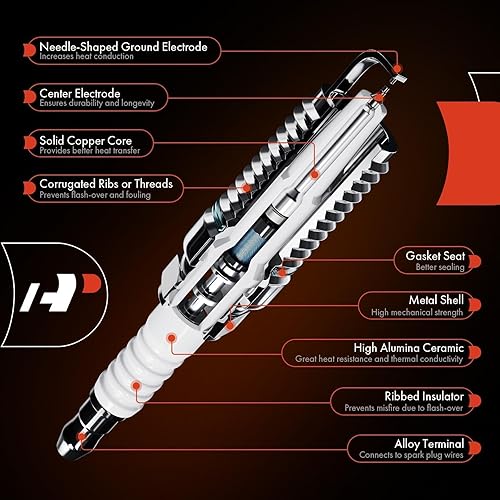 Needle-Shaped Ground Electrode
Increases heat conduction

Center Electrode
Ensures durability and longevity

Solid Copper Core
Provides better heat transfer

Corrugated Ribs or Threads
Prevents flash-over and fouling

Gasket Seat
Better sealing

Metal Shell
High mechanical strength

High Alumina Ceramic
Great heat resistance and thermal conductivity

Ribbed Insulator
Prevents misfire due to flash-over

Alloy Terminal
Connects to spark plug wires