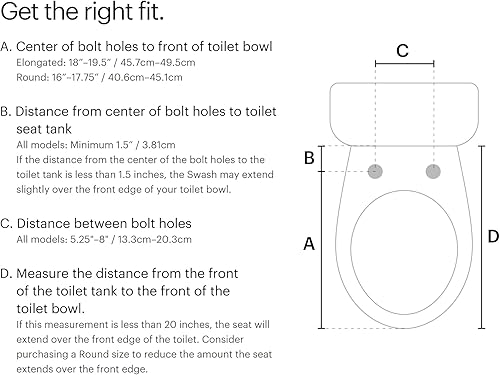 Get the right fit.

A. Center of bolt holes to front of toilet bowl
Elongated: 18"–19.5" / 45.7cm–49.5cm
Round: 16"–17.75" / 40.6cm–45.1cm

B. Distance from center of bolt holes to toilet seat tank
All models: Minimum 1.5" / 3.81cm
If the distance from the center of the bolt holes to the toilet tank is less than 1.5 inches, the Swash may extend slightly over the front edge of your toilet bowl.

C. Distance between bolt holes
All models: 5.25"–8" / 13.3cm–20.3cm

D. Measure the distance from the front of the toilet tank to the front of the toilet bowl.
If this measurement is less than 20 inches, the seat will extend over the front edge of the toilet. Consider purchasing a Round size to reduce the amount the seat extends over the front edge.

C

B

A

D