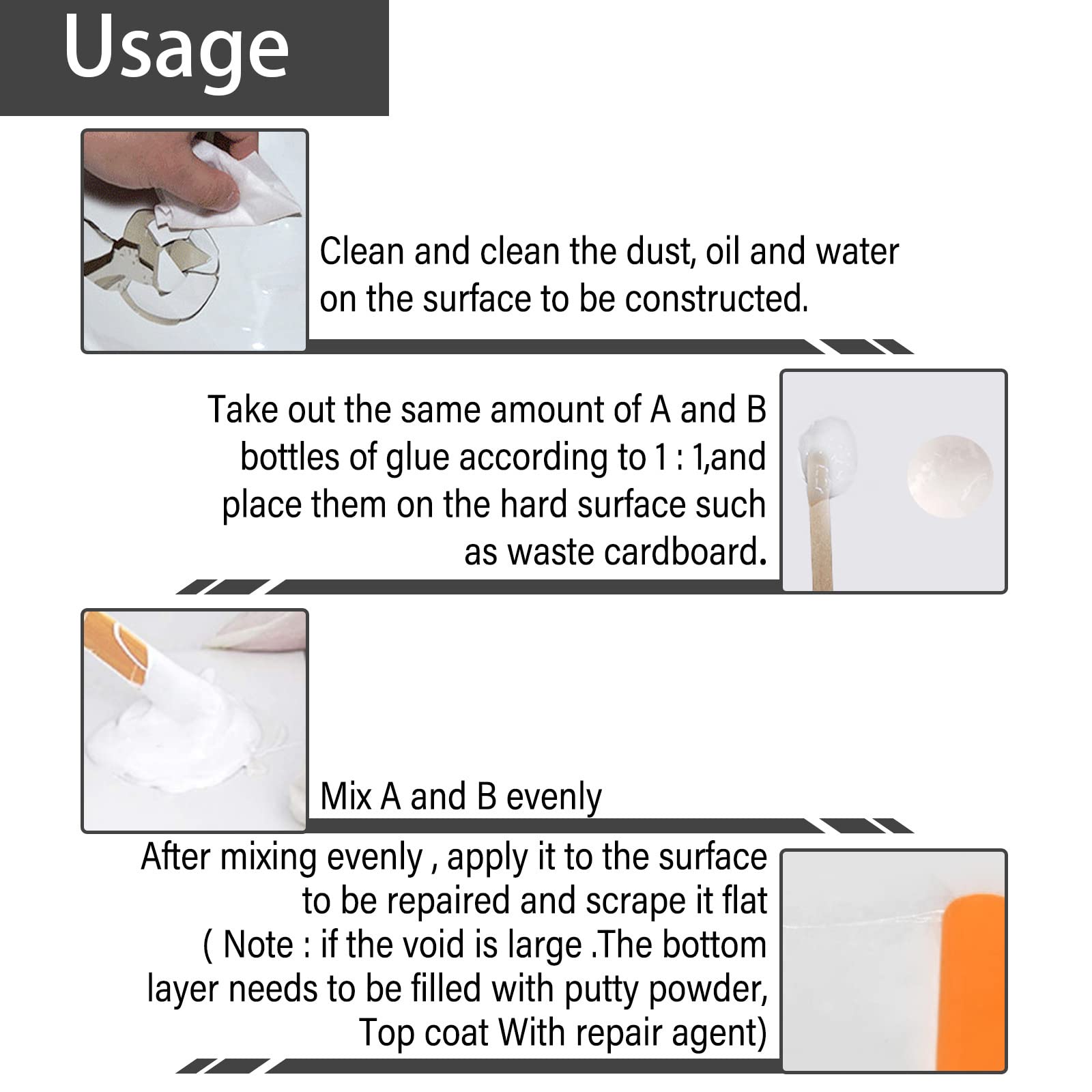 Usage

Clean and clean the dust, oil and water on the surface to be constructed.

Take out the same amount of A and B bottles of glue according to 1 : 1,and place them on the hard surface such as waste cardboard.

Mix A and B evenly

After mixing evenly , apply it to the surface to be repaired and scrape it flat ( Note : if the void is large .The bottom layer needs to be filled with putty powder, Top coat With repair agent)