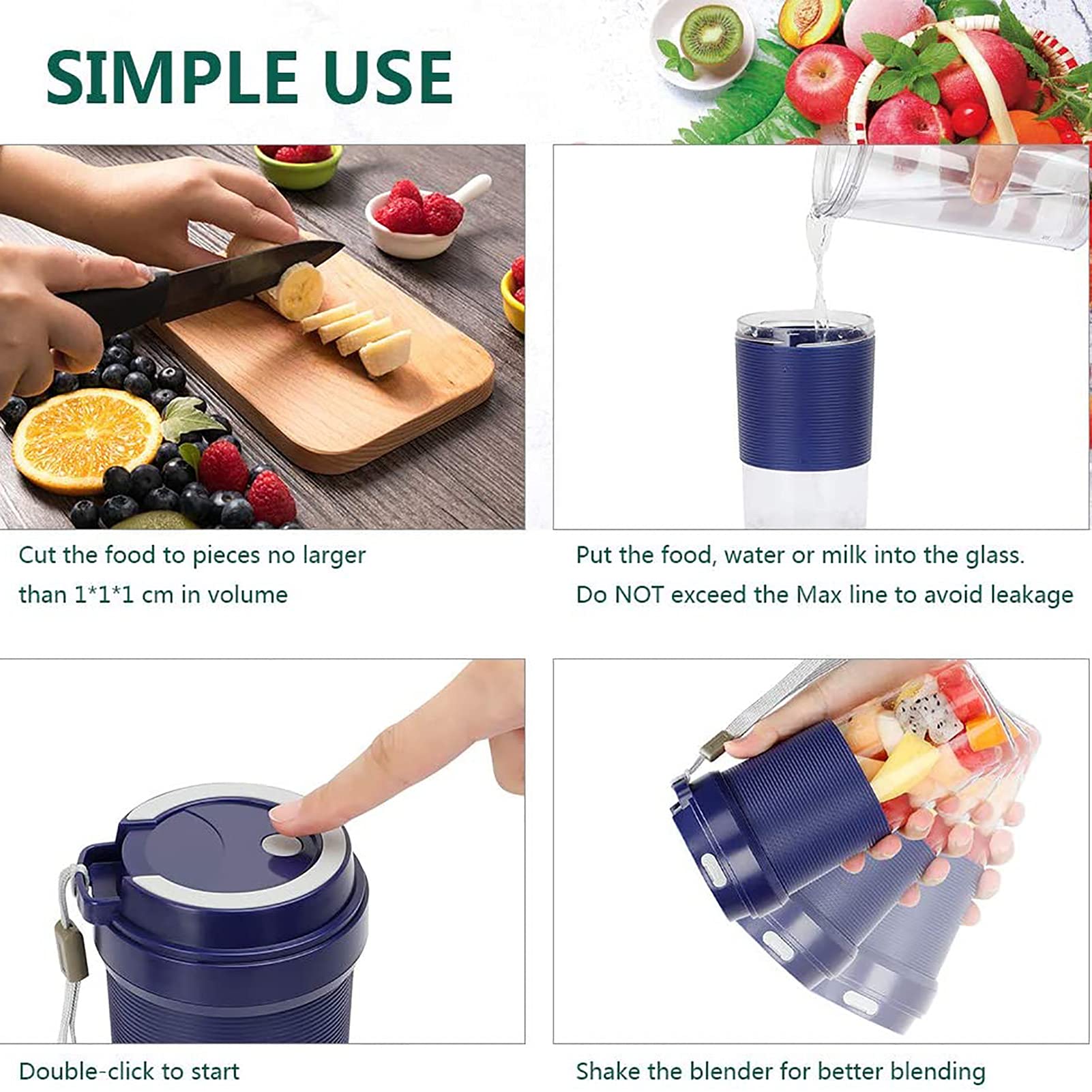 SIMPLE USE

Cut the food to pieces no larger than 1*1*1 cm in volume

Put the food, water or milk into the glass. Do NOT exceed the Max line to avoid leakage

Double-click to start

Shake the blender for better blending