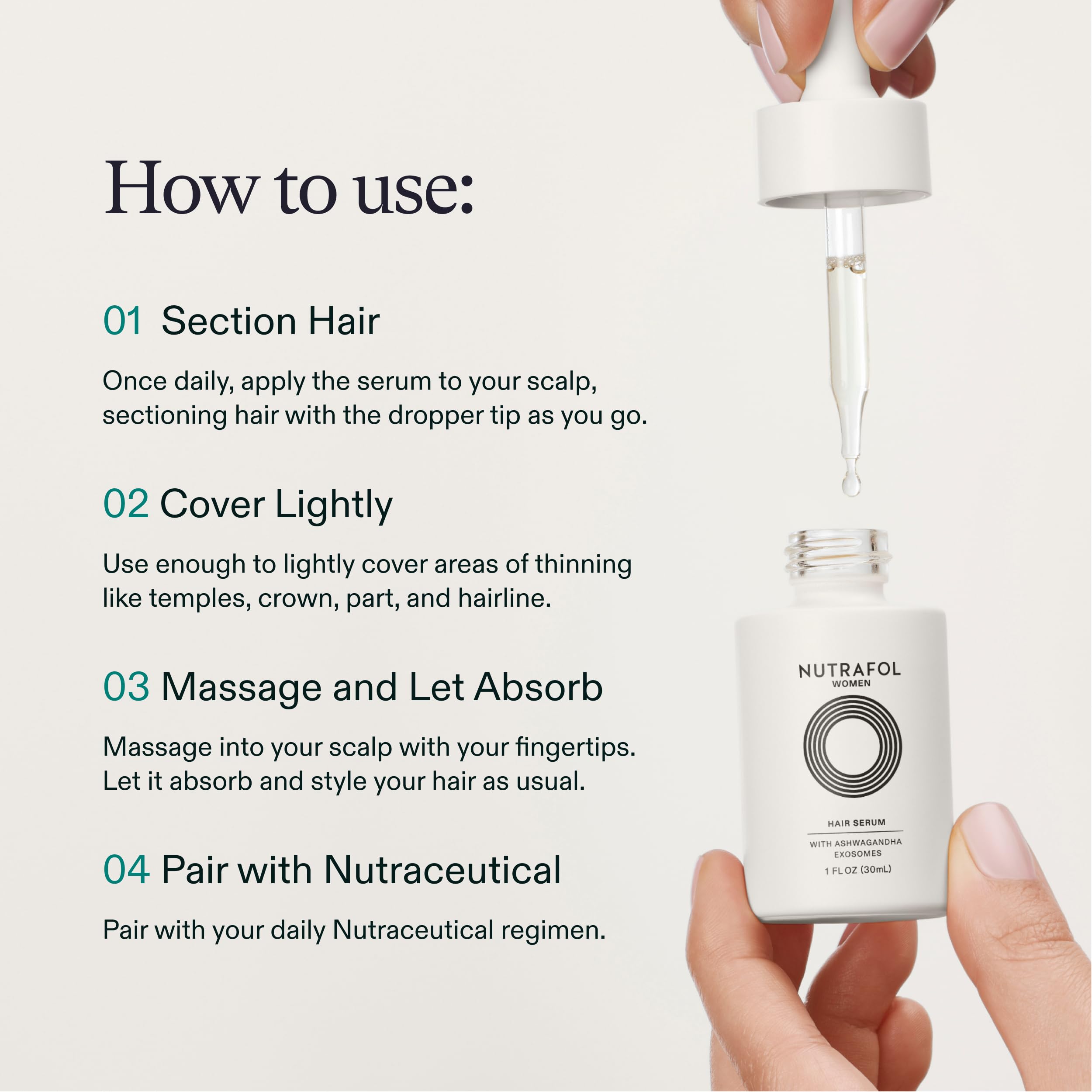 How to use:

01 Section Hair

Once daily, apply the serum to your scalp, sectioning hair with the dropper tip as you go.

02 Cover Lightly

Use enough to lightly cover areas of thinning like temples, crown, part, and hairline.

03 Massage and Let Absorb

Massage into your scalp with your fingertips. Let it absorb and style your hair as usual.

04 Pair with Nutraceutical

Pair with your daily Nutraceutical regimen.

NUTRAFOL
WOMEN

HAIR SERUM
WITH ASHWAGANDHA EXOSOMES
1 FL OZ (30mL)