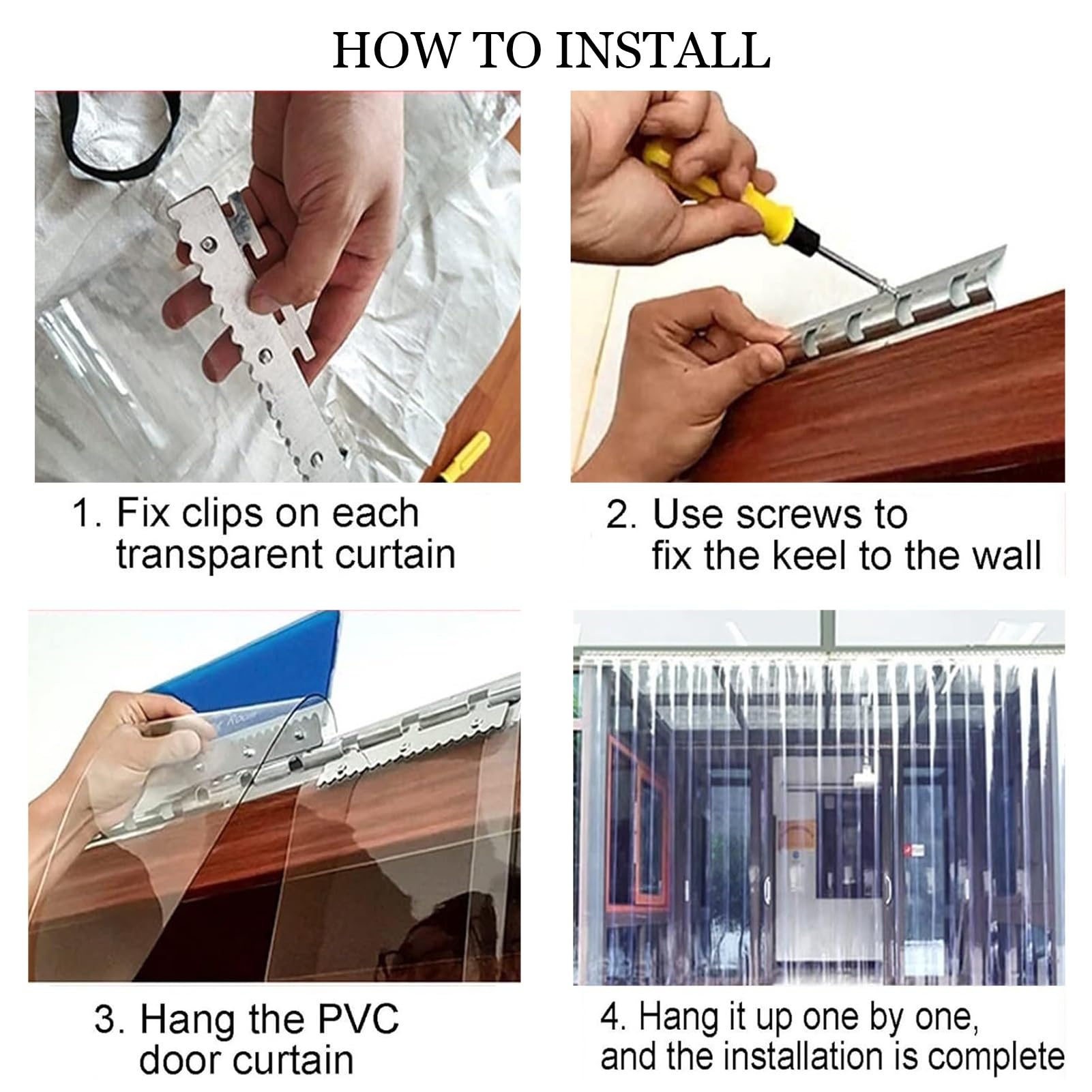 HOW TO INSTALL

1. Fix clips on each transparent curtain

2. Use screws to fix the keel to the wall

3. Hang the PVC door curtain

4. Hang it up one by one, and the installation is complete