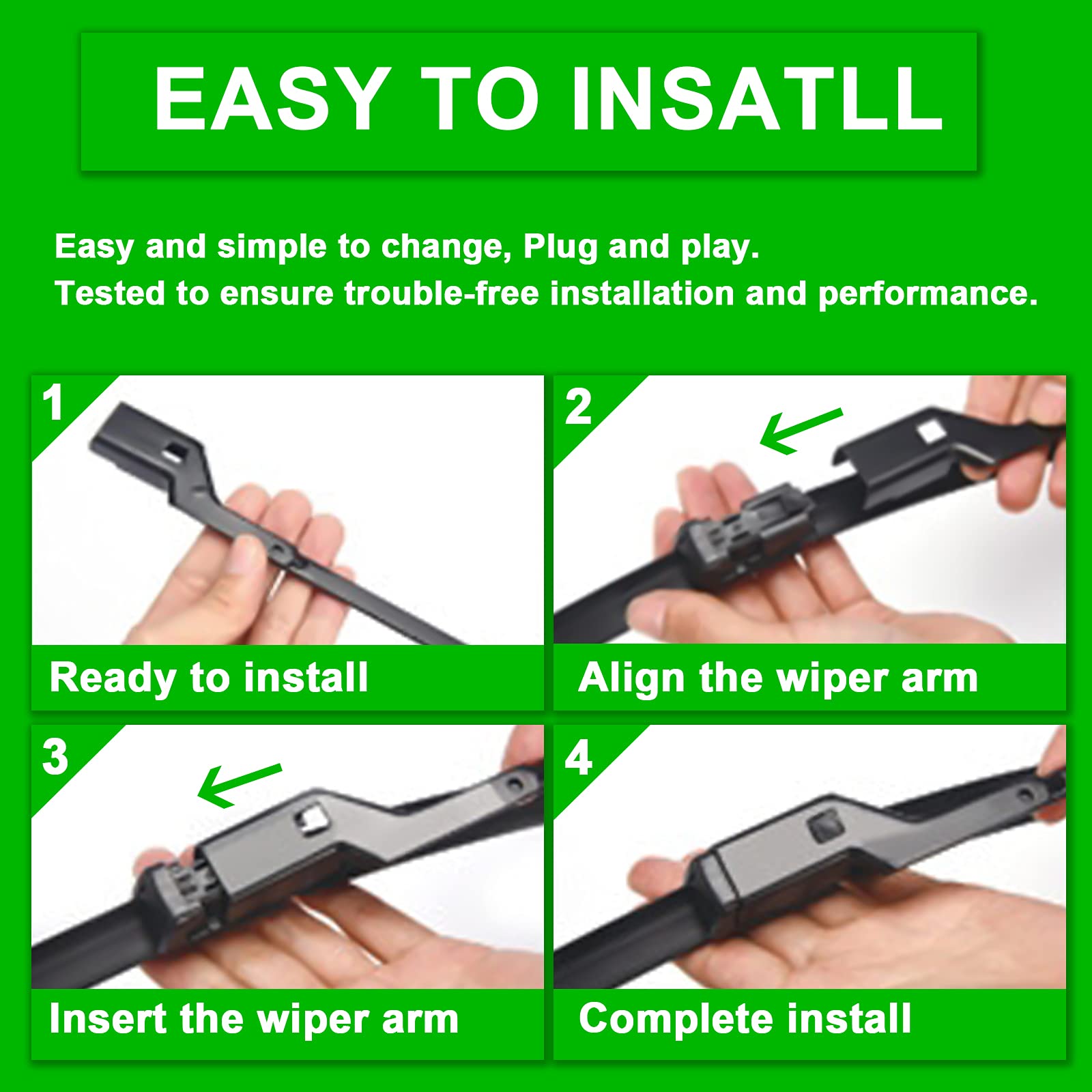 EASY TO INSATLL

Easy and simple to change, Plug and play.
Tested to ensure trouble-free installation and performance.

1
Ready to install

2
Align the wiper arm

3
Insert the wiper arm

4
Complete install