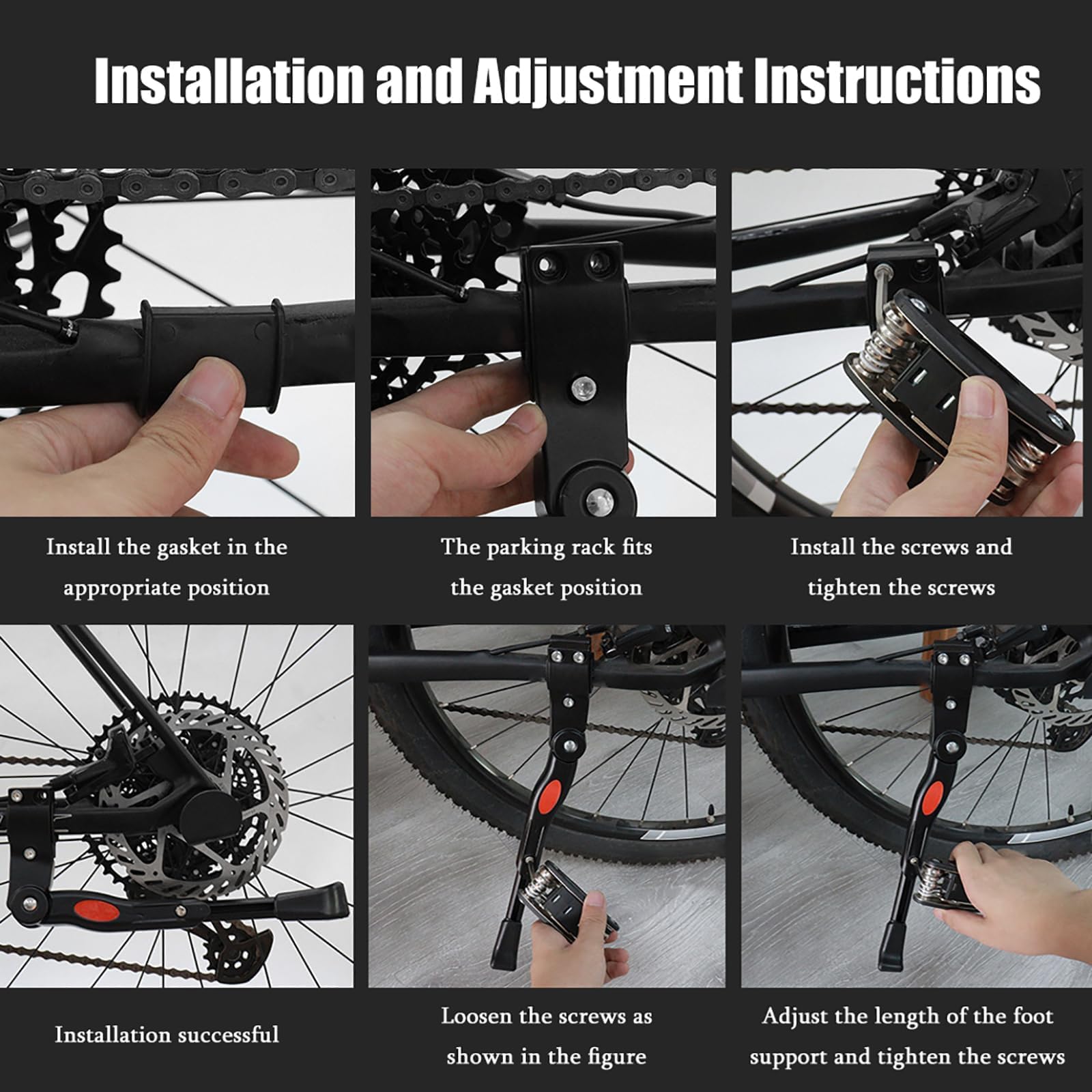 Installation and Adjustment Instructions

Install the gasket in the appropriate position

The parking rack fits the gasket position

Install the screws and tighten the screws

Installation successful

Loosen the screws as shown in the figure

Adjust the length of the foot support and tighten the screws