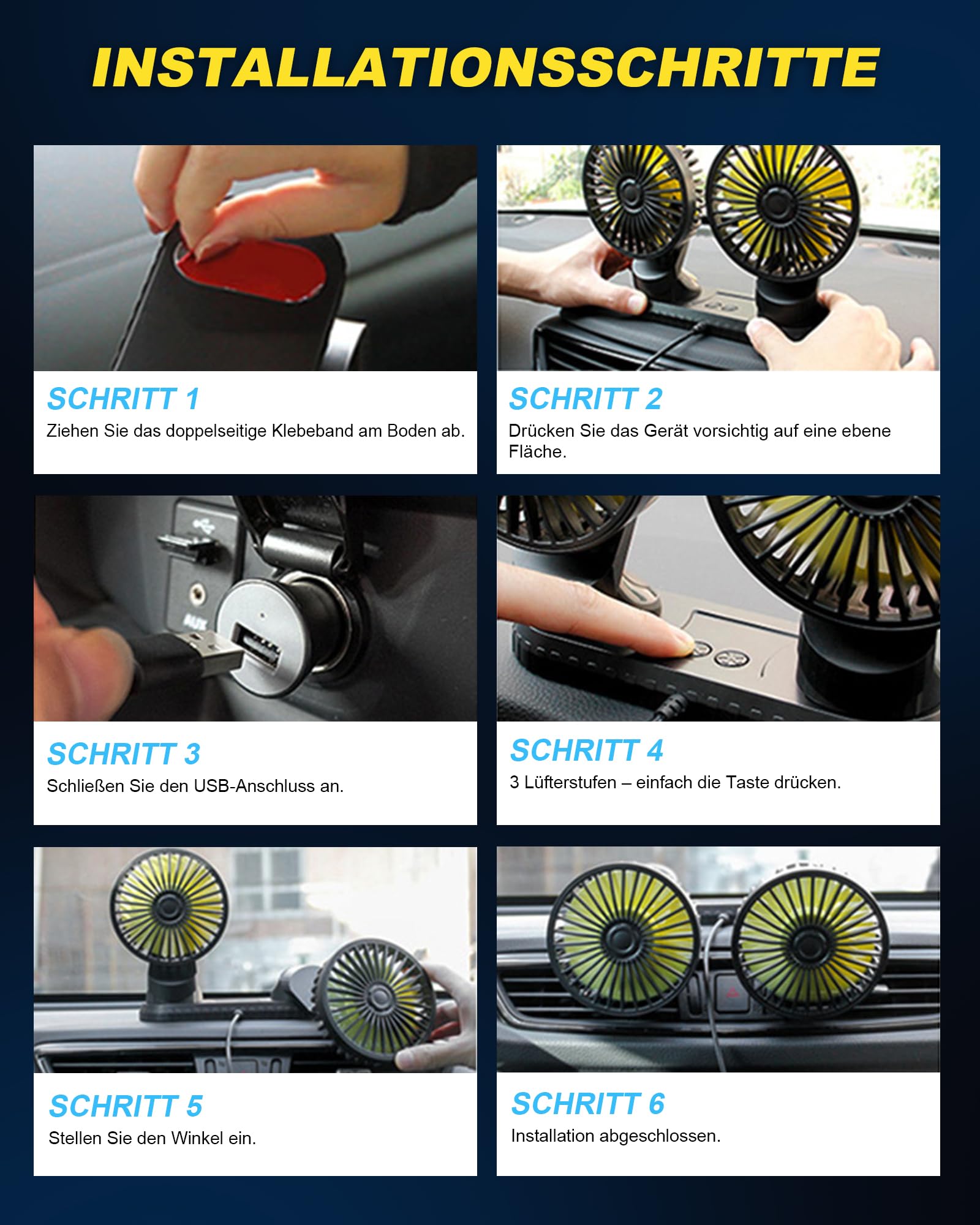 INSTALLATIONSSCHRITTE

SCHRITT 1
Ziehen Sie das doppelseitige Klebeband am Boden ab.

SCHRITT 2
Drücken Sie das Gerät vorsichtig auf eine ebene Fläche.

AUX

SCHRITT 3
Schließen Sie den USB-Anschluss an.

SCHRITT 4
3 Lüfterstufen – einfach die Taste drücken.

SCHRITT 5
Stellen Sie den Winkel ein.

SCHRITT 6
Installation abgeschlossen.