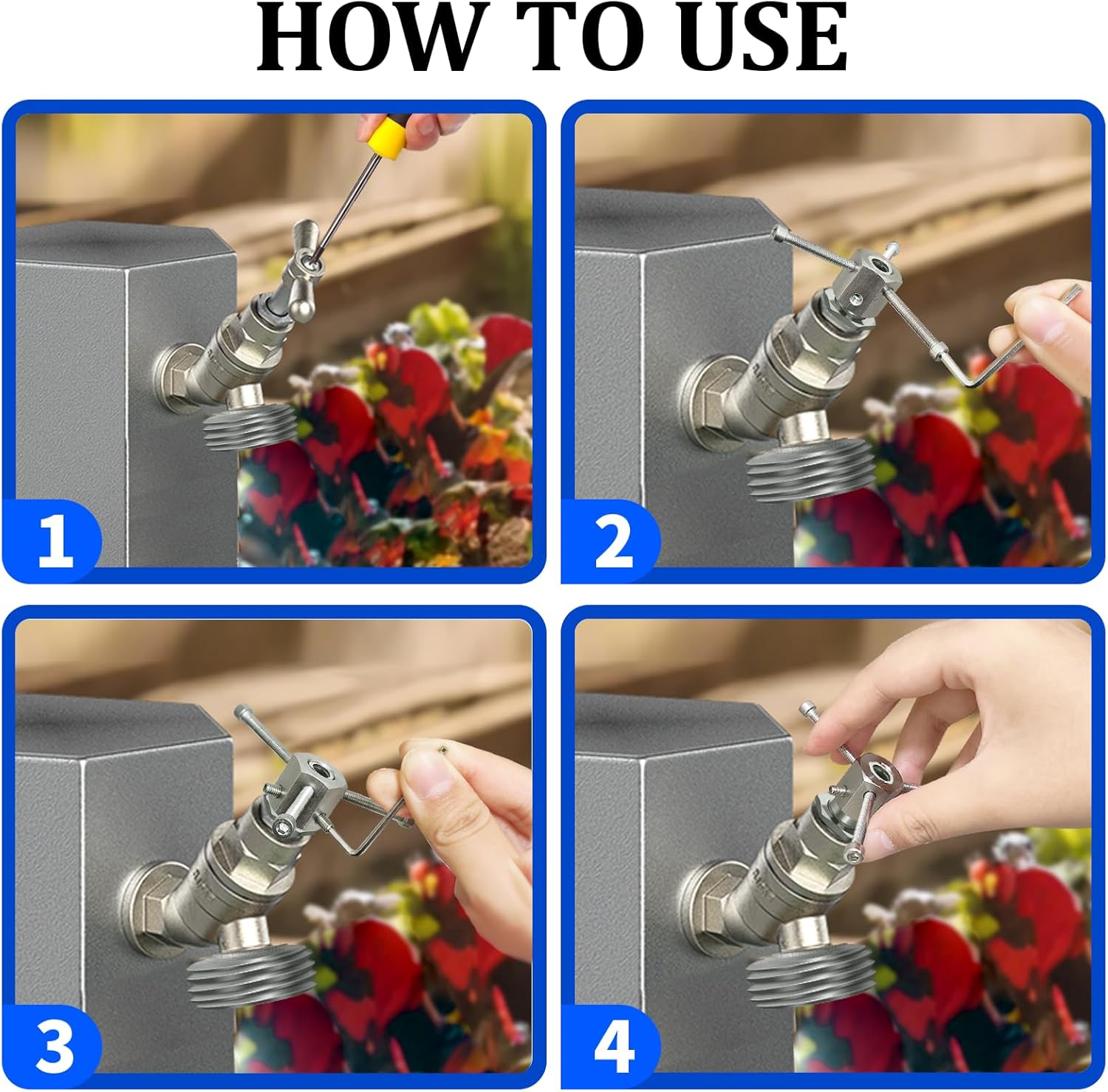 HOW TO USE

1

2

3

4