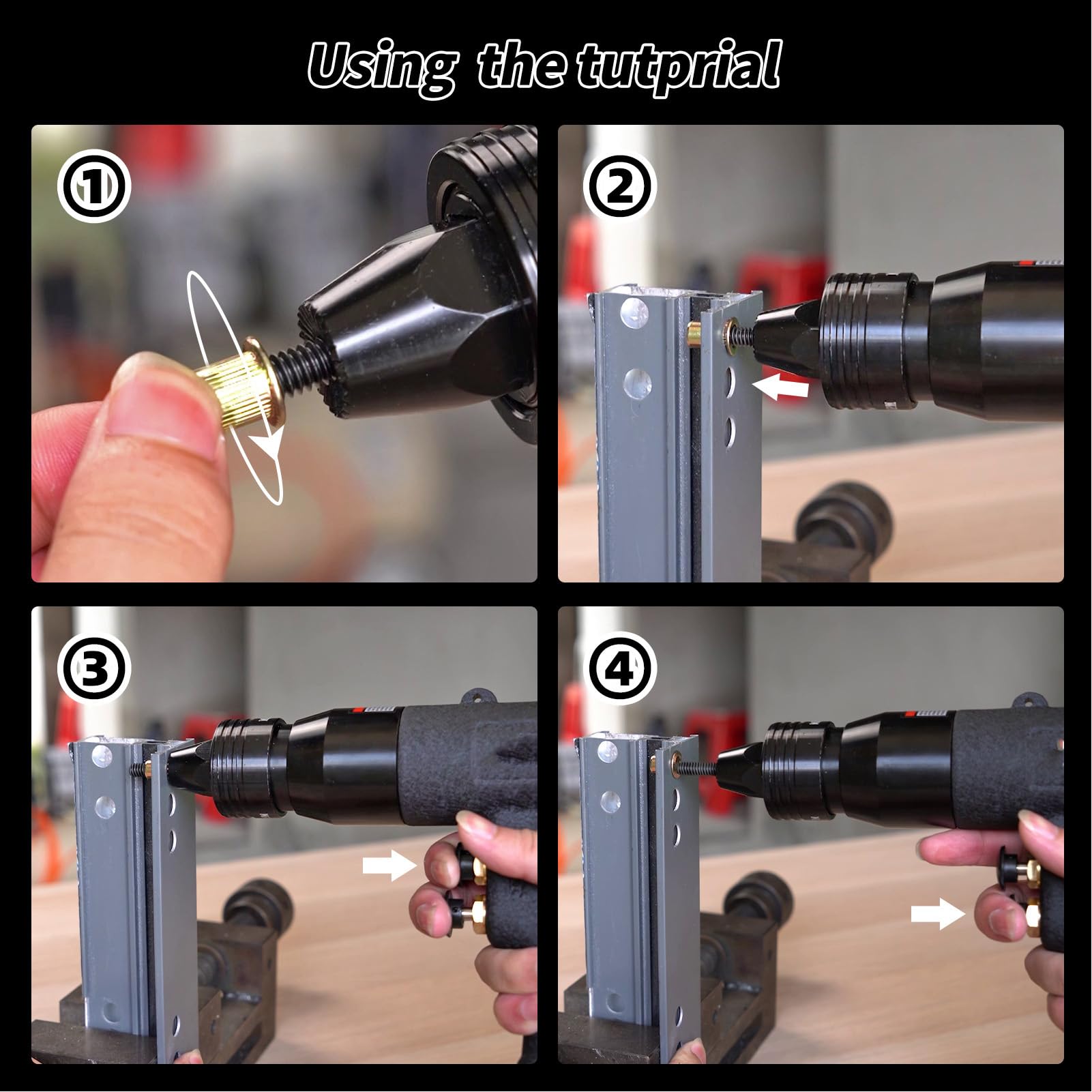 Using the tutprial

①

②

③

④