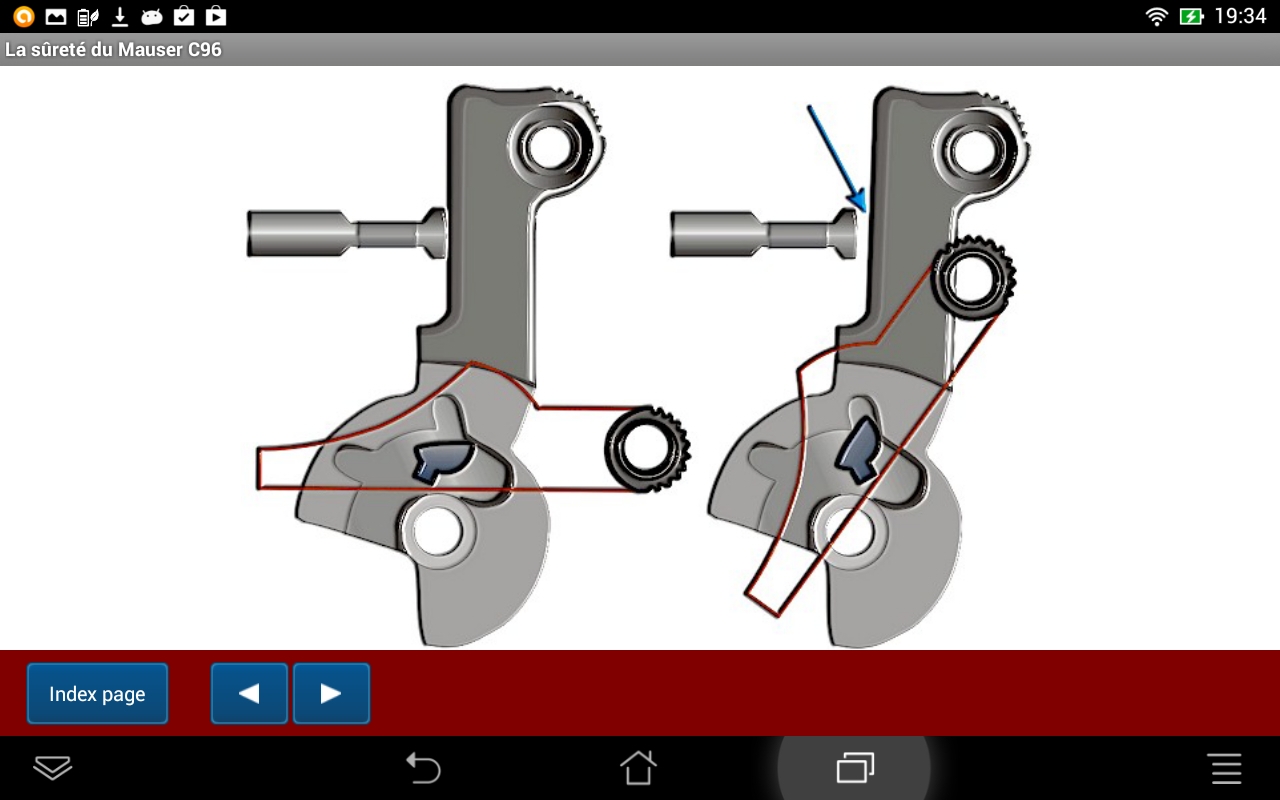 19:34

La sûreté du Mauser C96

Index page