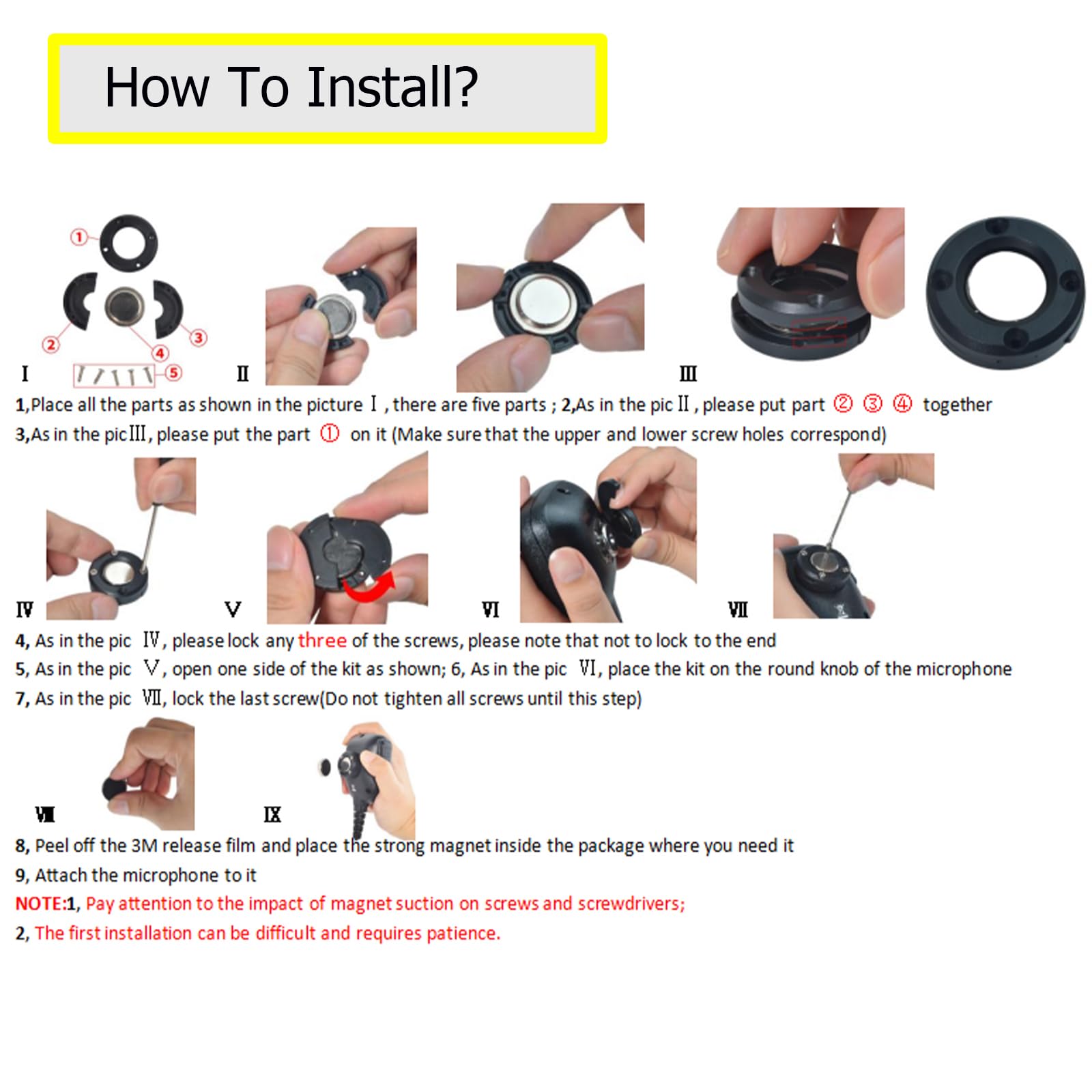 How To Install?

①
②
③
④
⑤
Ⅰ
Ⅱ
Ⅲ

1,Place all the parts as shown in the picture Ⅰ , there are five parts ; 2,As in the pic Ⅱ , please put part ② ③ ④ together
3,As in the pic Ⅲ, please put the part ① on it (Make sure that the upper and lower screw holes correspond)

Ⅳ
Ⅴ
Ⅵ
Ⅶ

4, As in the pic Ⅳ, please lock any three of the screws, please note that not to lock to the end
5, As in the pic Ⅴ, open one side of the kit as shown; 6, As in the pic Ⅵ, place the kit on the round knob of the microphone
7, As in the pic Ⅶ, lock the last screw(Do not tighten all screws until this step)

Ⅷ
Ⅸ

8, Peel off the 3M release film and place the strong magnet inside the package where you need it
9, Attach the microphone to it
NOTE:1, Pay attention to the impact of magnet suction on screws and screwdrivers;
2, The first installation can be difficult and requires patience.