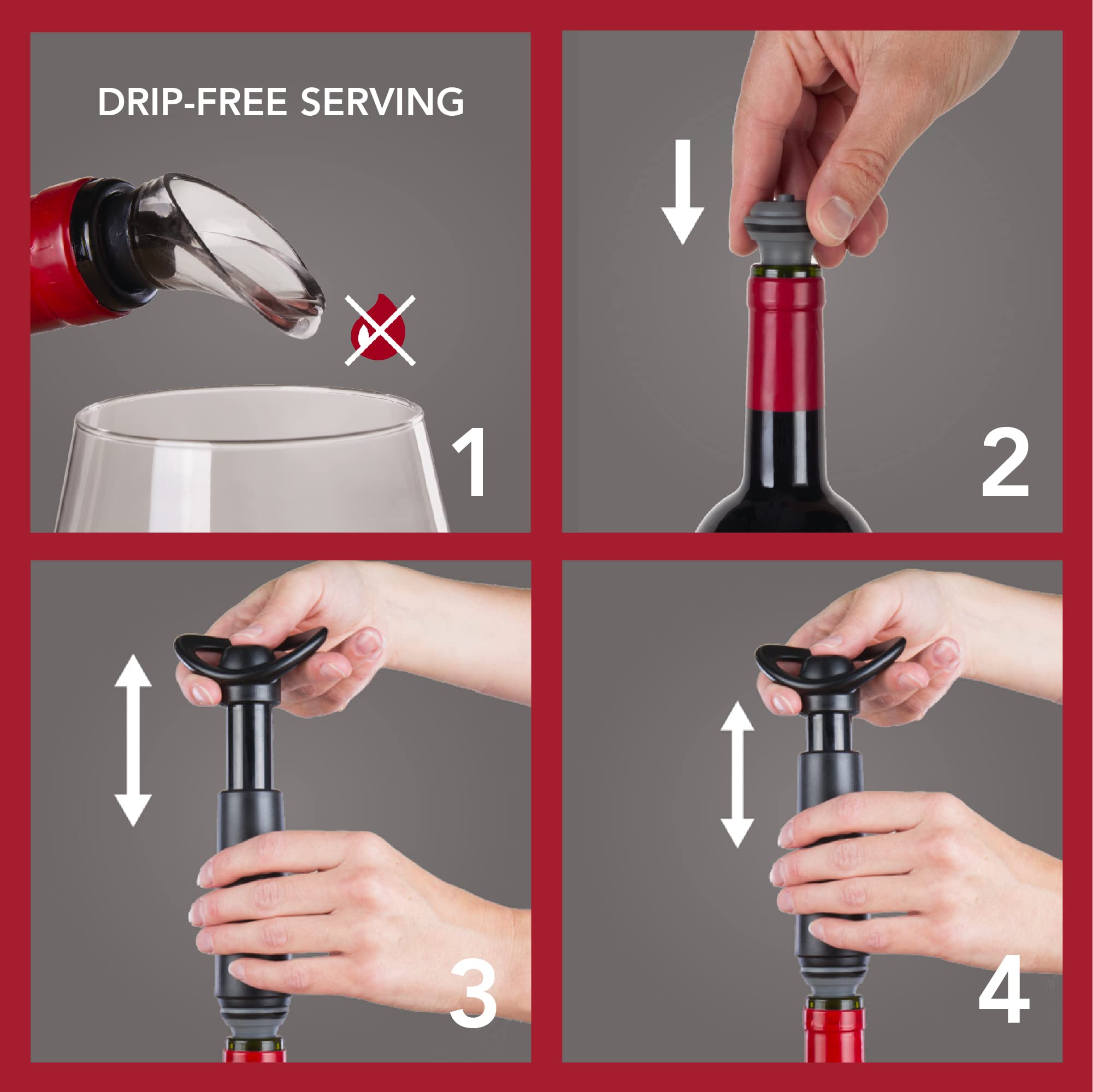 DRIP-FREE SERVING

1

2

3

4