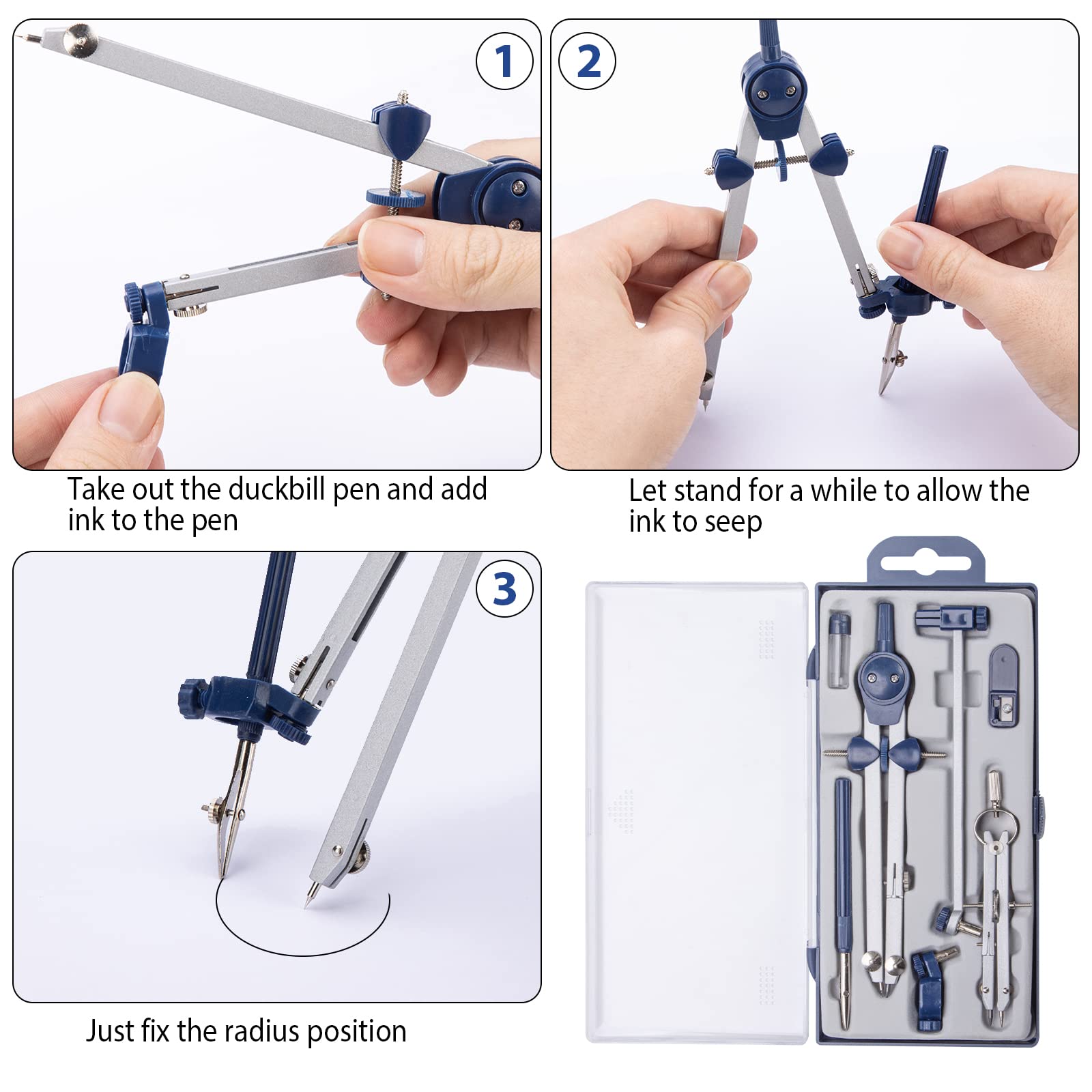 1

Take out the duckbill pen and add ink to the pen

2

Let stand for a while to allow the ink to seep

3

Just fix the radius position