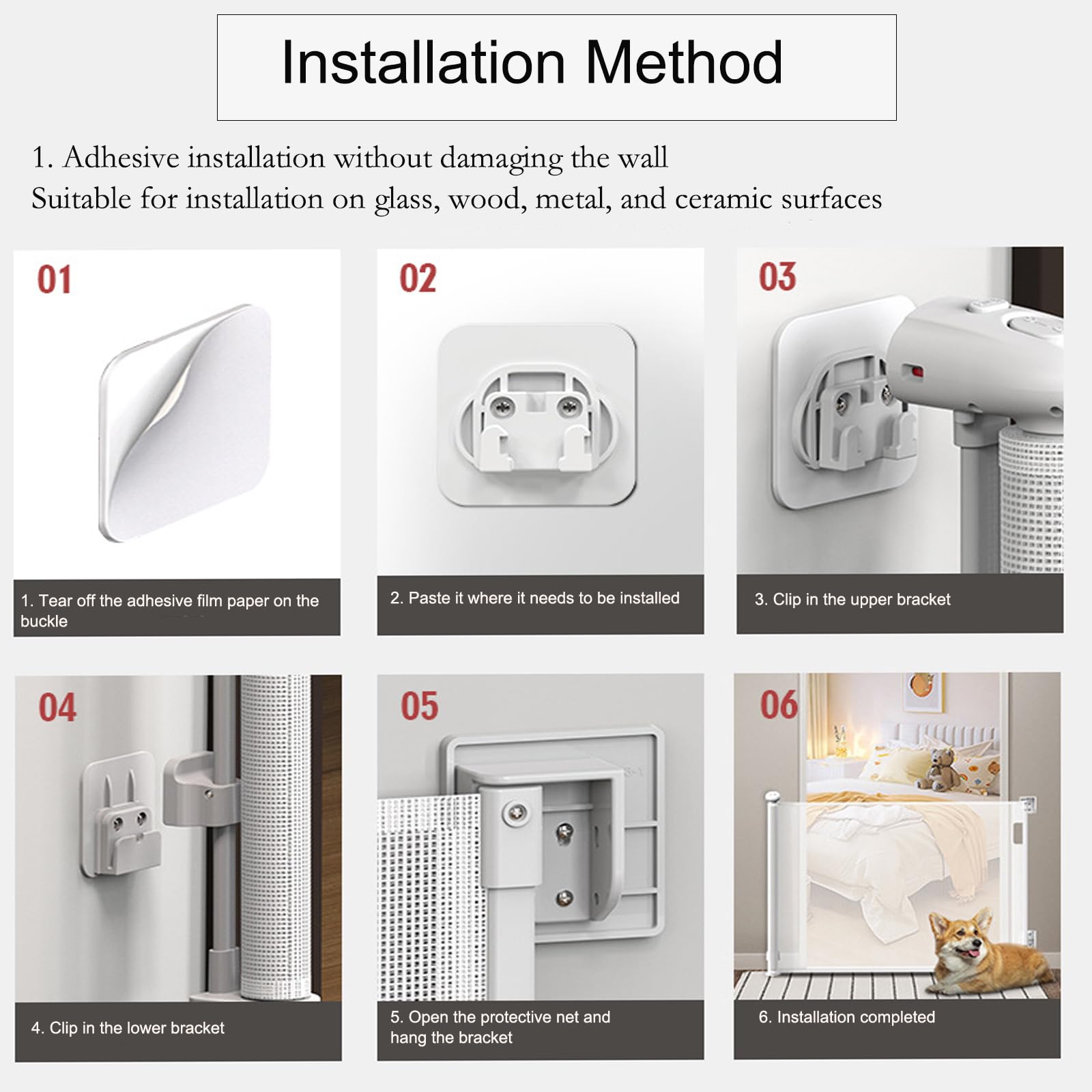 Installation Method

1. Adhesive installation without damaging the wall
Suitable for installation on glass, wood, metal, and ceramic surfaces

01

1. Tear off the adhesive film paper on the buckle

02

2. Paste it where it needs to be installed

03

3. Clip in the upper bracket

04

4. Clip in the lower bracket

05

5. Open the protective net and hang the bracket

06

6. Installation completed