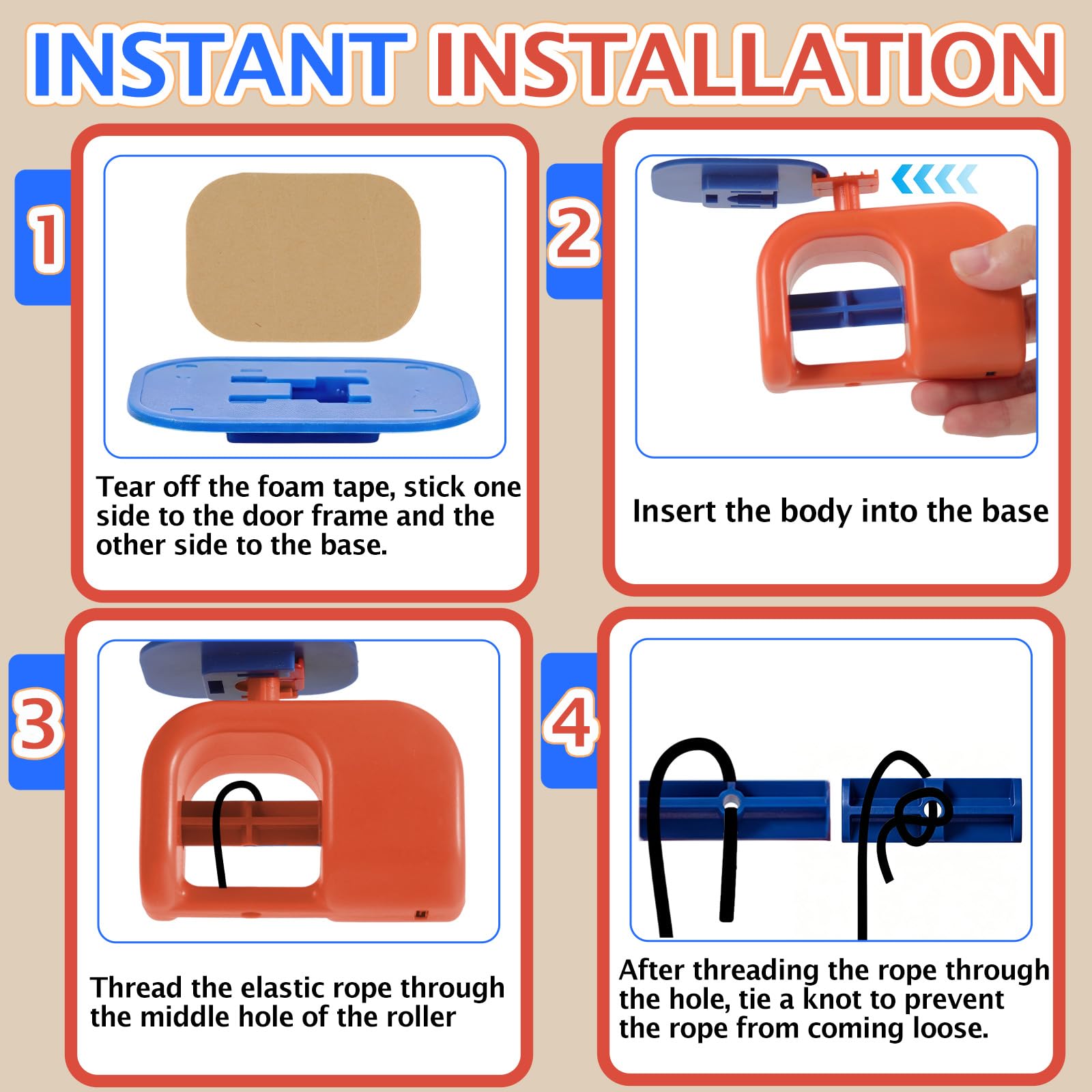 INSTANT INSTALLATION

1

Tear off the foam tape, stick one side to the door frame and the other side to the base.

2

Insert the body into the base

3

Thread the elastic rope through the middle hole of the roller

4

After threading the rope through the hole, tie a knot to prevent the rope from coming loose.