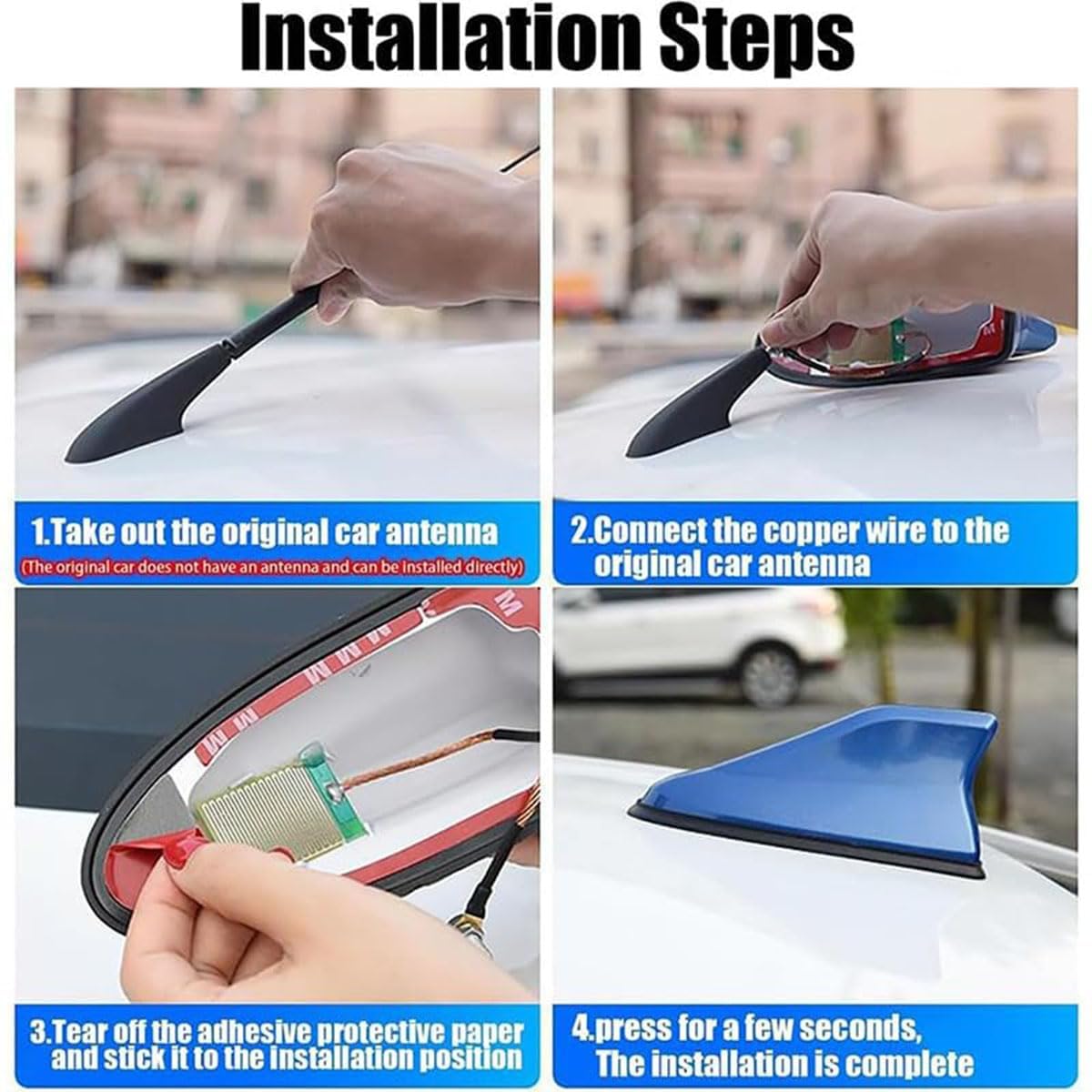 Installation Steps

1.Take out the original car antenna
(The original car does not have an antenna and can be installed directly)

2.Connect the copper wire to the original car antenna

3.Tear off the adhesive protective paper and stick it to the installation position

4.press for a few seconds, The installation is complete