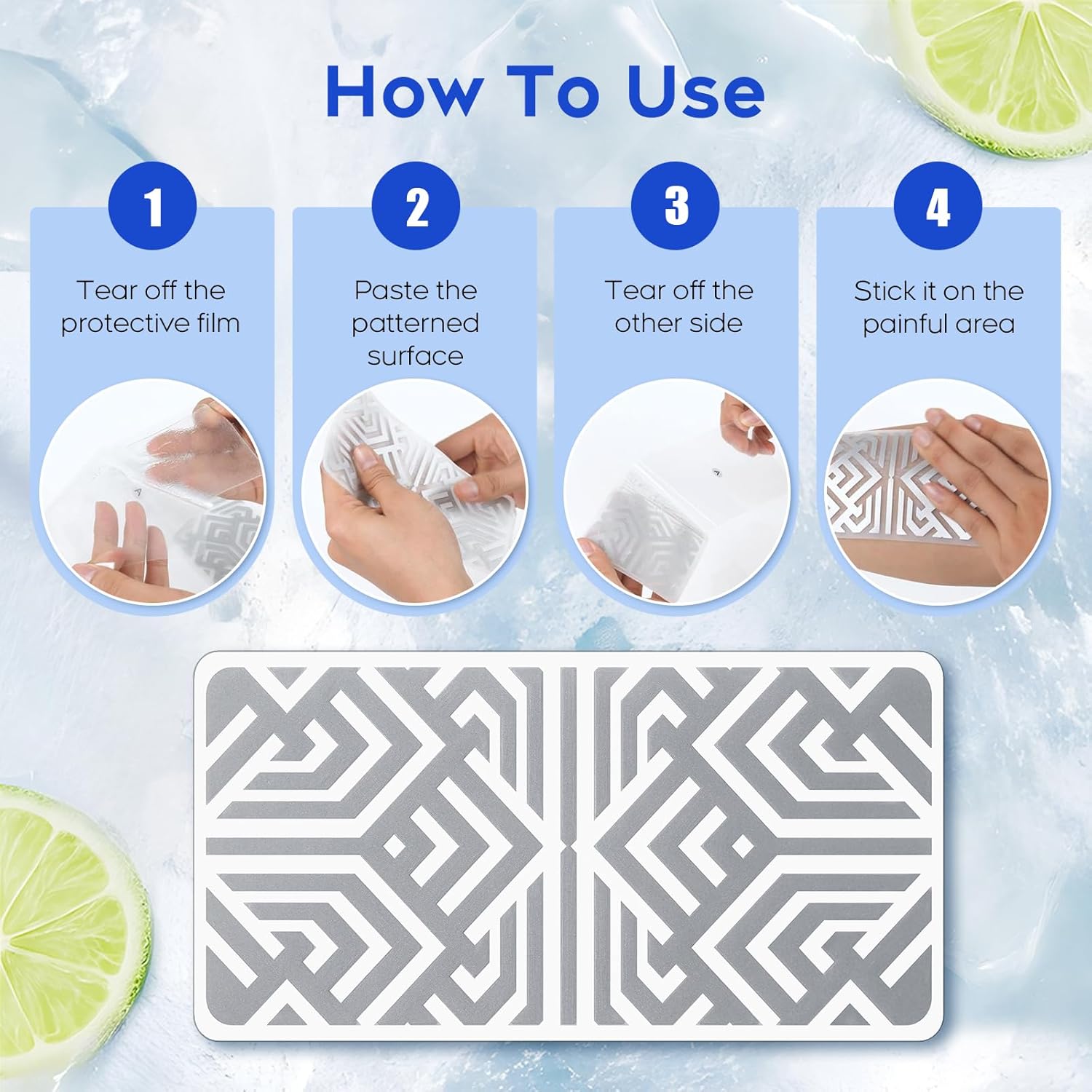 How To Use

1

Tear off the protective film

2

Paste the patterned surface

3

Tear off the other side

4

Stick it on the painful area