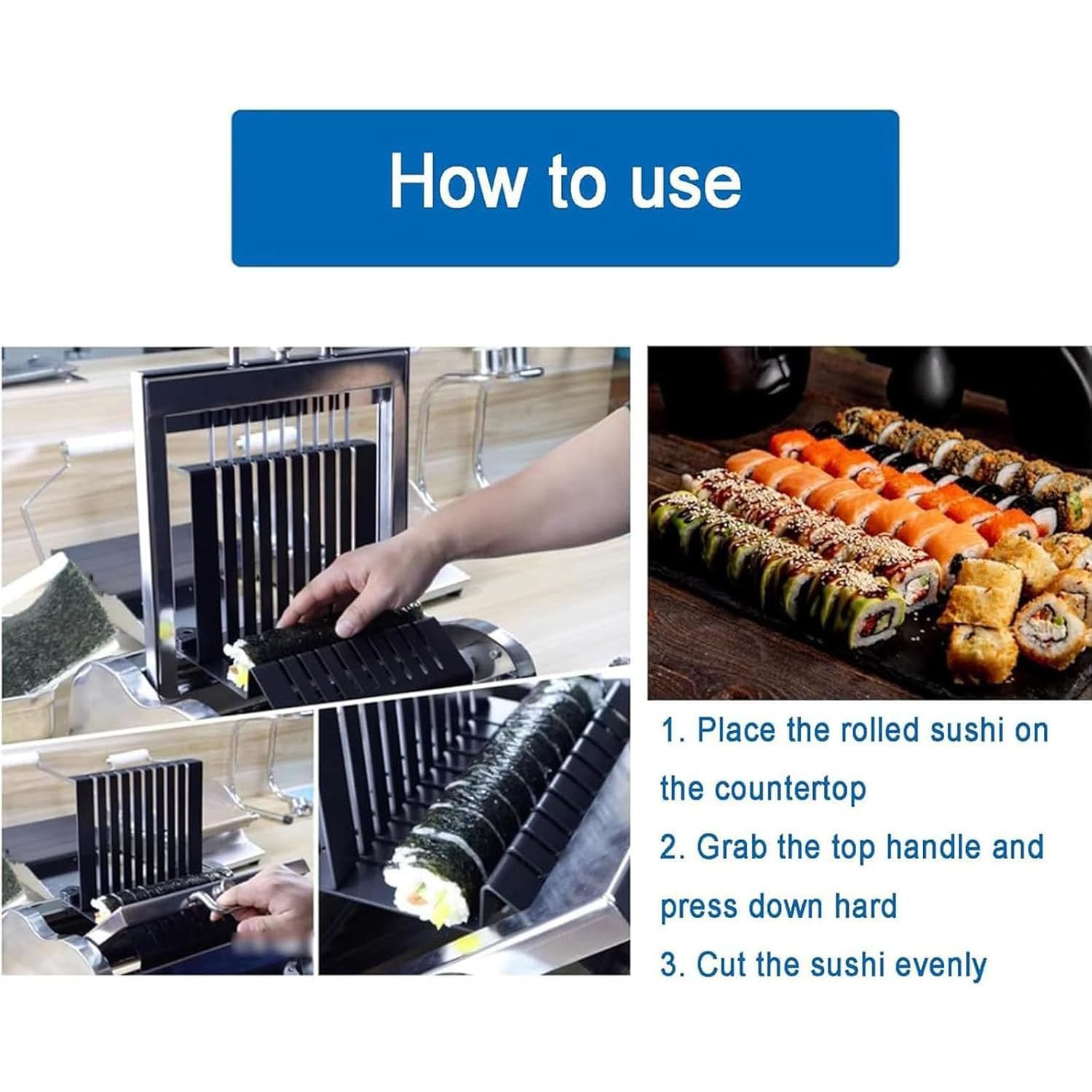 How to use

1. Place the rolled sushi on the countertop

2. Grab the top handle and press down hard

3. Cut the sushi evenly