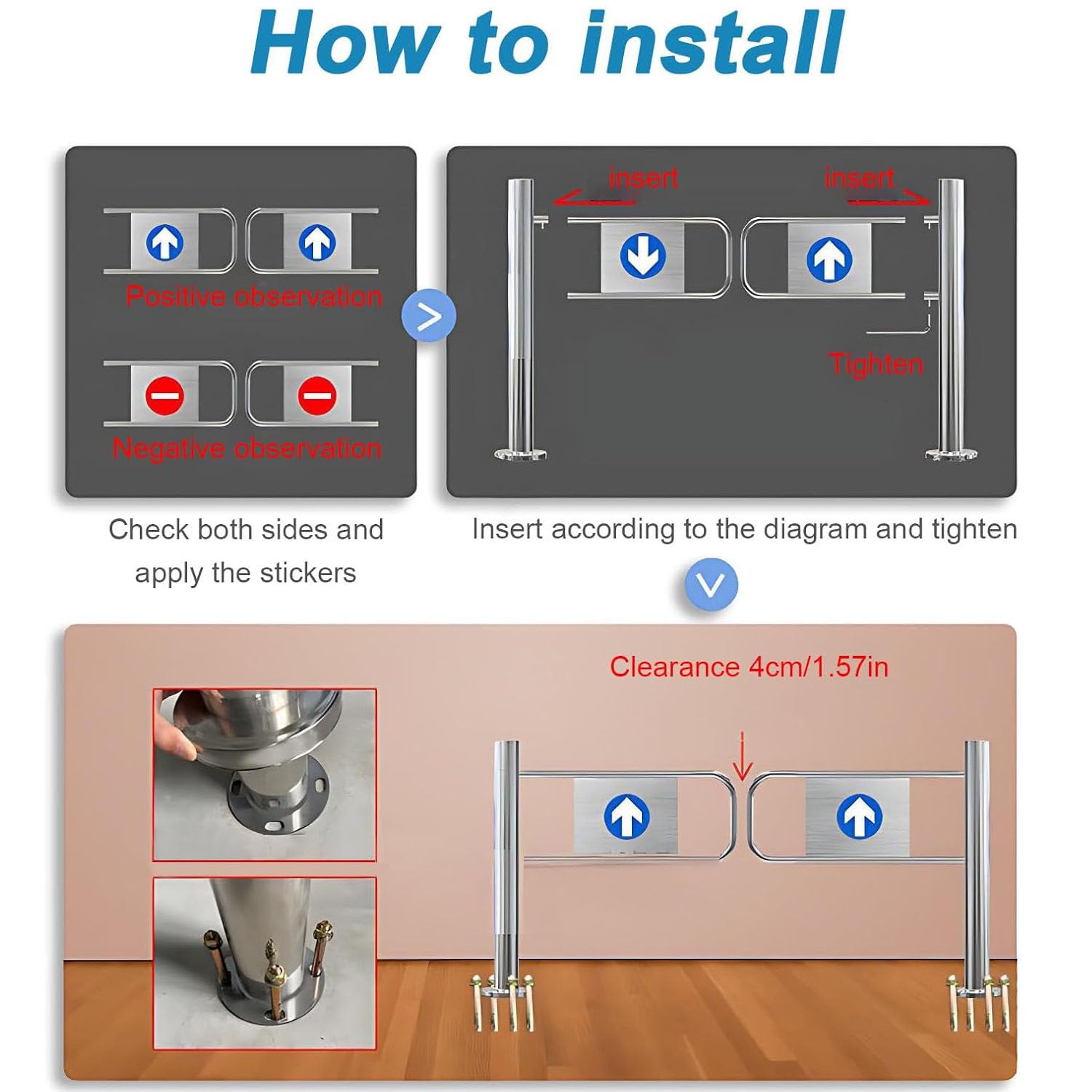 How to install

Positive observation

Negative observation

Check both sides and apply the stickers

insert

insert

Tighten

Insert according to the diagram and tighten

Clearance 4cm/1.57in