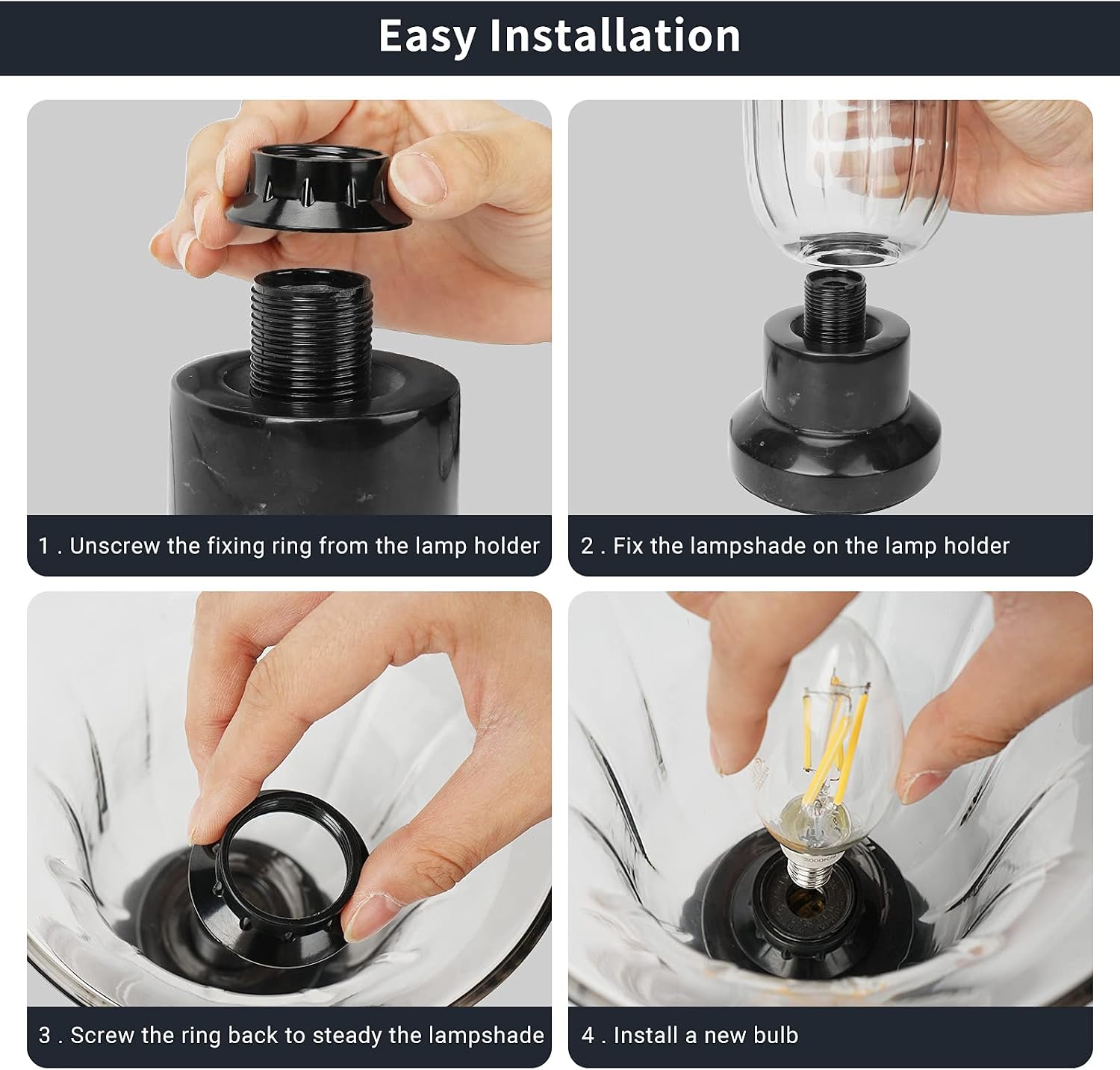 Easy Installation

1 . Unscrew the fixing ring from the lamp holder

2 . Fix the lampshade on the lamp holder

3 . Screw the ring back to steady the lampshade

4 . Install a new bulb