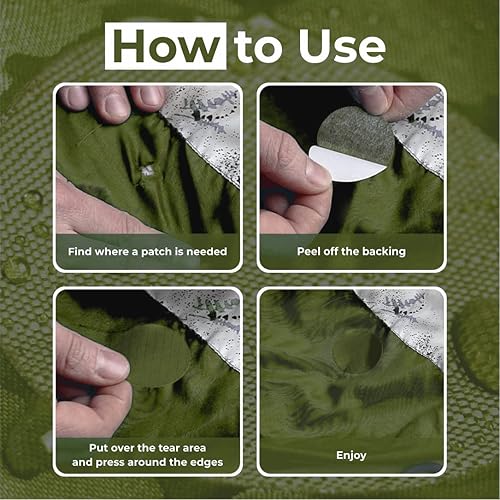 How to Use

Find where a patch is needed

Peel off the backing

Put over the tear area and press around the edges

Enjoy