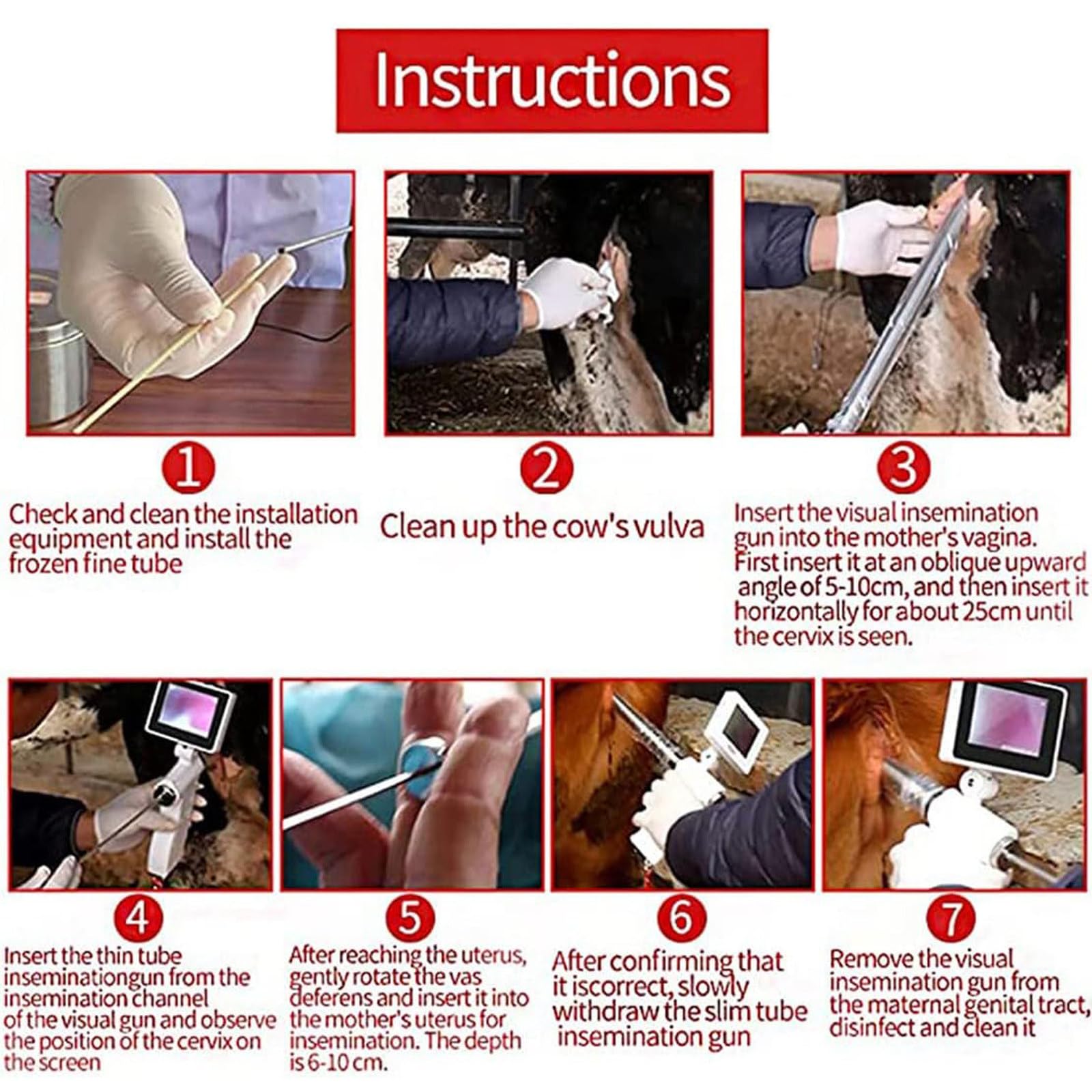 Instructions

1
Check and clean the installation equipment and install the frozen fine tube

2
Clean up the cow's vulva

3
Insert the visual insemination gun into the mother's vagina. First insert it at an oblique upward angle of 5-10cm, and then insert it horizontally for about 25cm until the cervix is seen.

4
Insert the thin tube inseminationgun from the insemination channel of the visual gun and observe the position of the cervix on the screen

5
After reaching the uterus, gently rotate the vas deferens and insert it into the mother's uterus for insemination. The depth is 6-10 cm.

6
After confirming that it iscorrect, slowly withdraw the slim tube insemination gun

7
Remove the visual insemination gun from the maternal genital tract, disinfect and clean it