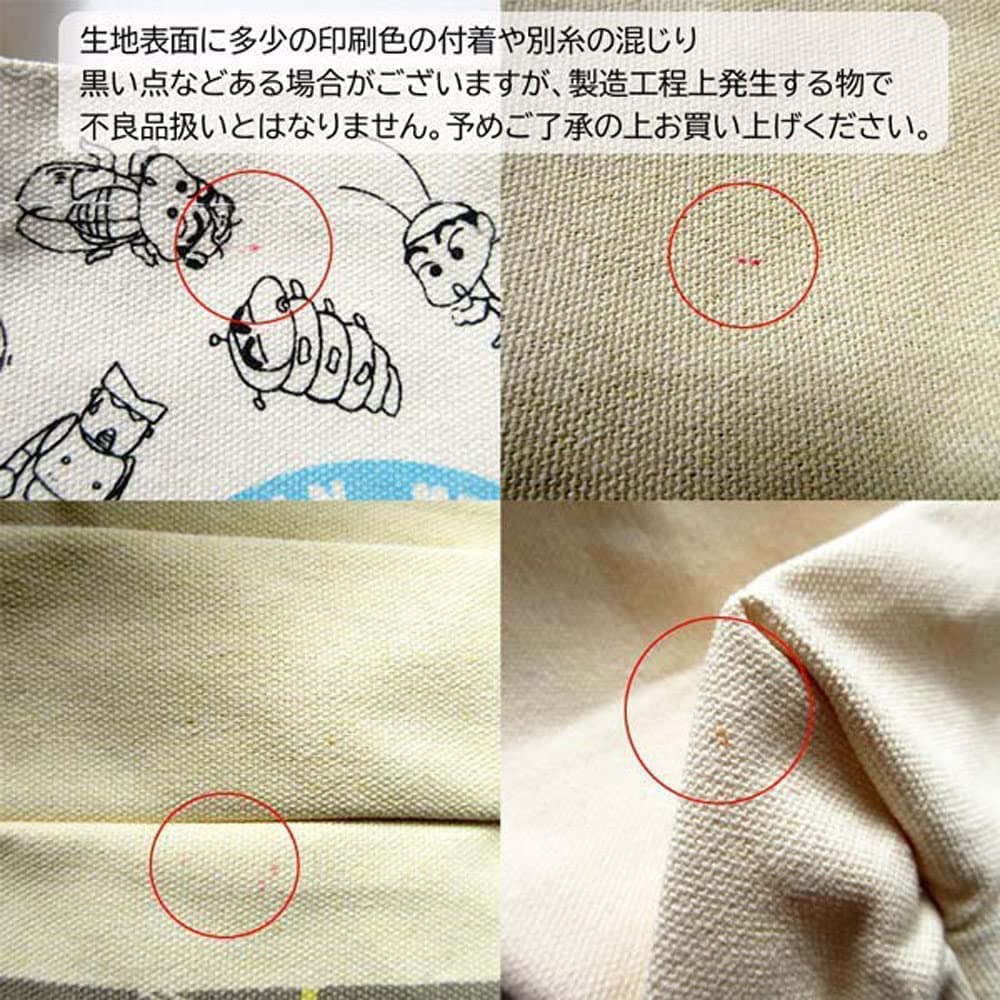 生地表面に多少の印刷色の付着や別糸の混じり
黒い点などある場合がございますが、製造工程上発生する物で
不良品扱いとはなりません。予めご了承の上お買い上げください。