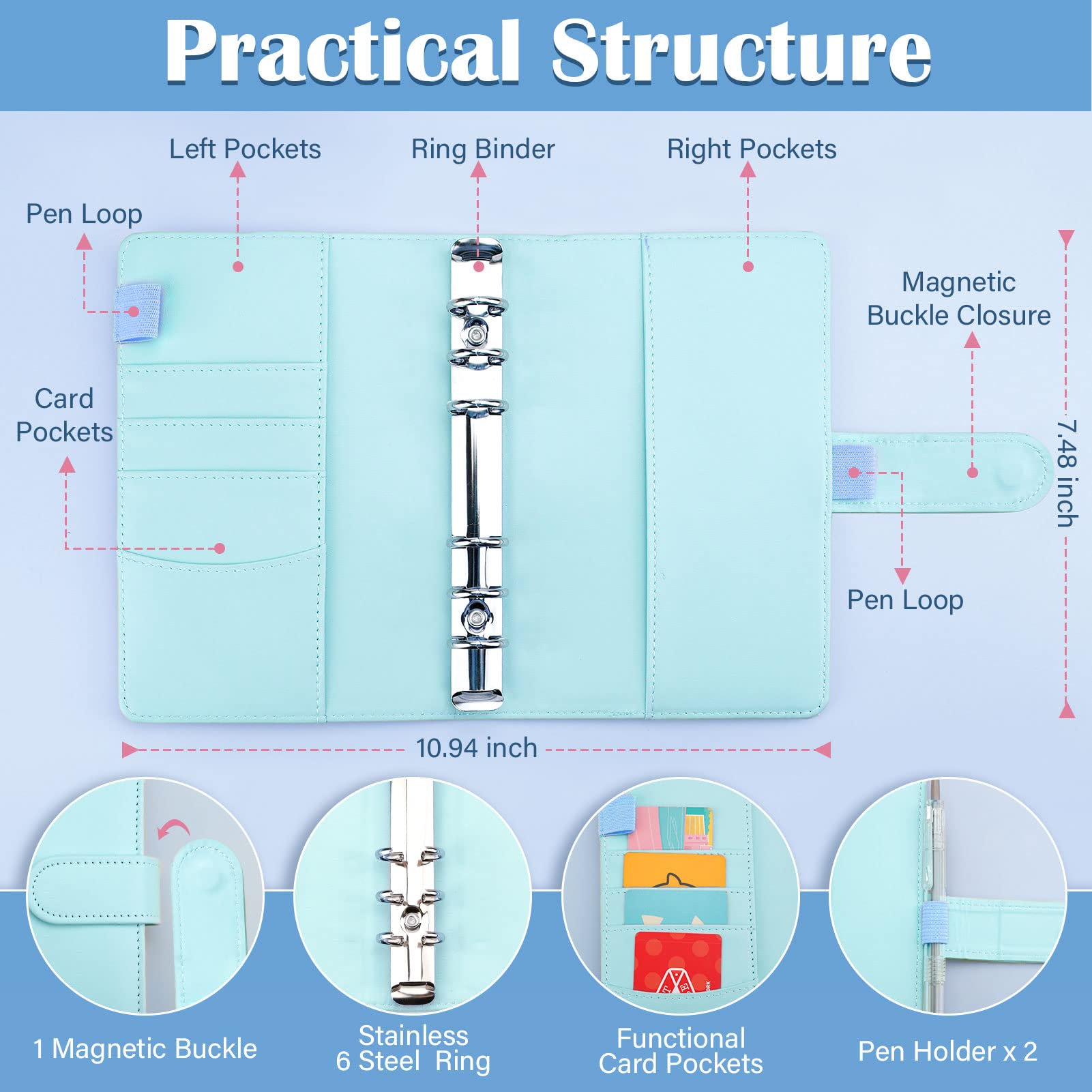 Practical Structure

Left Pockets

Ring Binder

Right Pockets

Pen Loop

Magnetic Buckle Closure

Card Pockets

7.48 inch

Pen Loop

10.94 inch

1 Magnetic Buckle

Stainless 6 Steel Ring

Functional Card Pockets

Pen Holder x 2