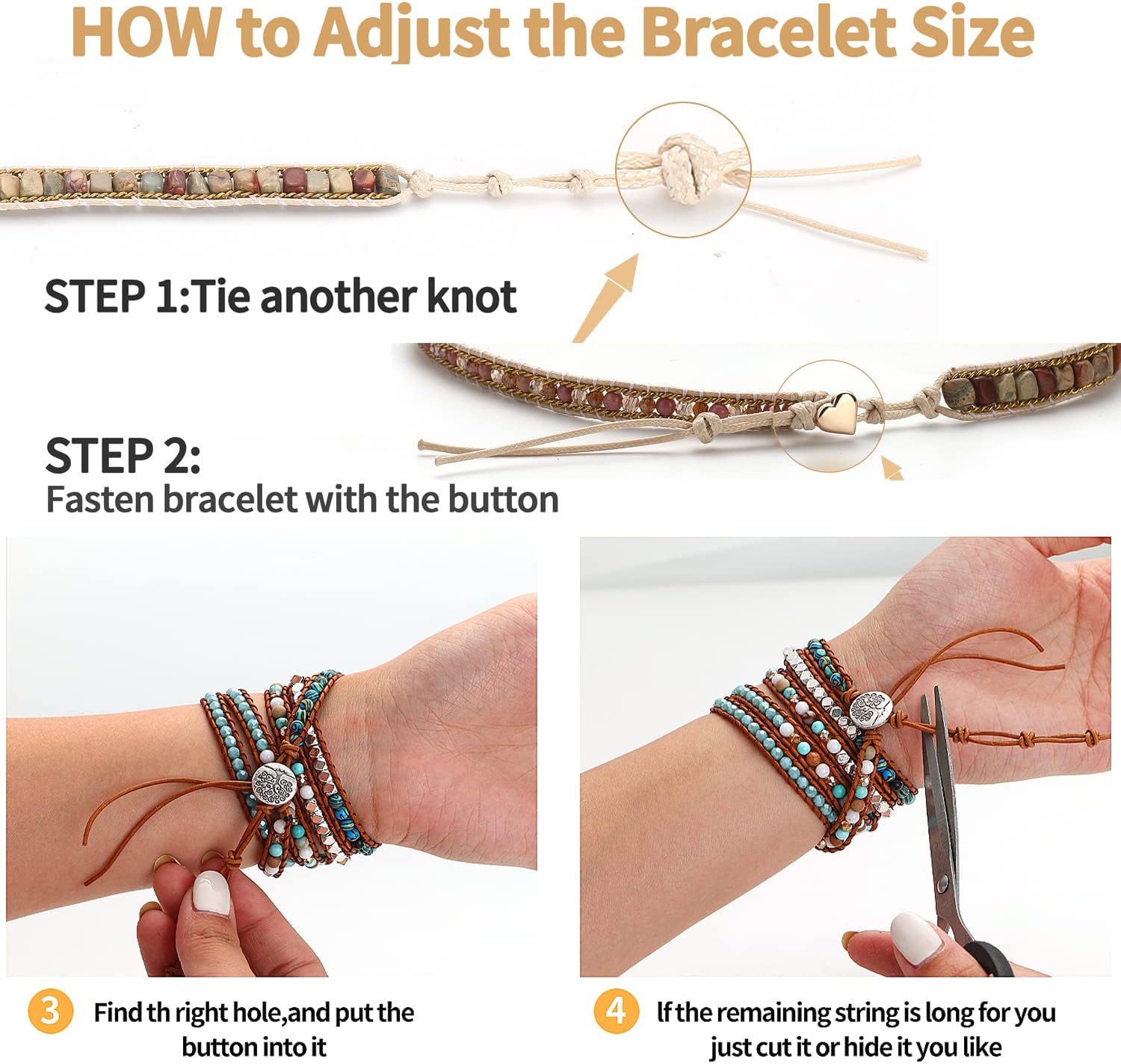 HOW to Adjust the Bracelet Size

STEP 1:Tie another knot

STEP 2:
Fasten bracelet with the button

3 Find th right hole,and put the button into it

4 If the remaining string is long for you just cut it or hide it you like