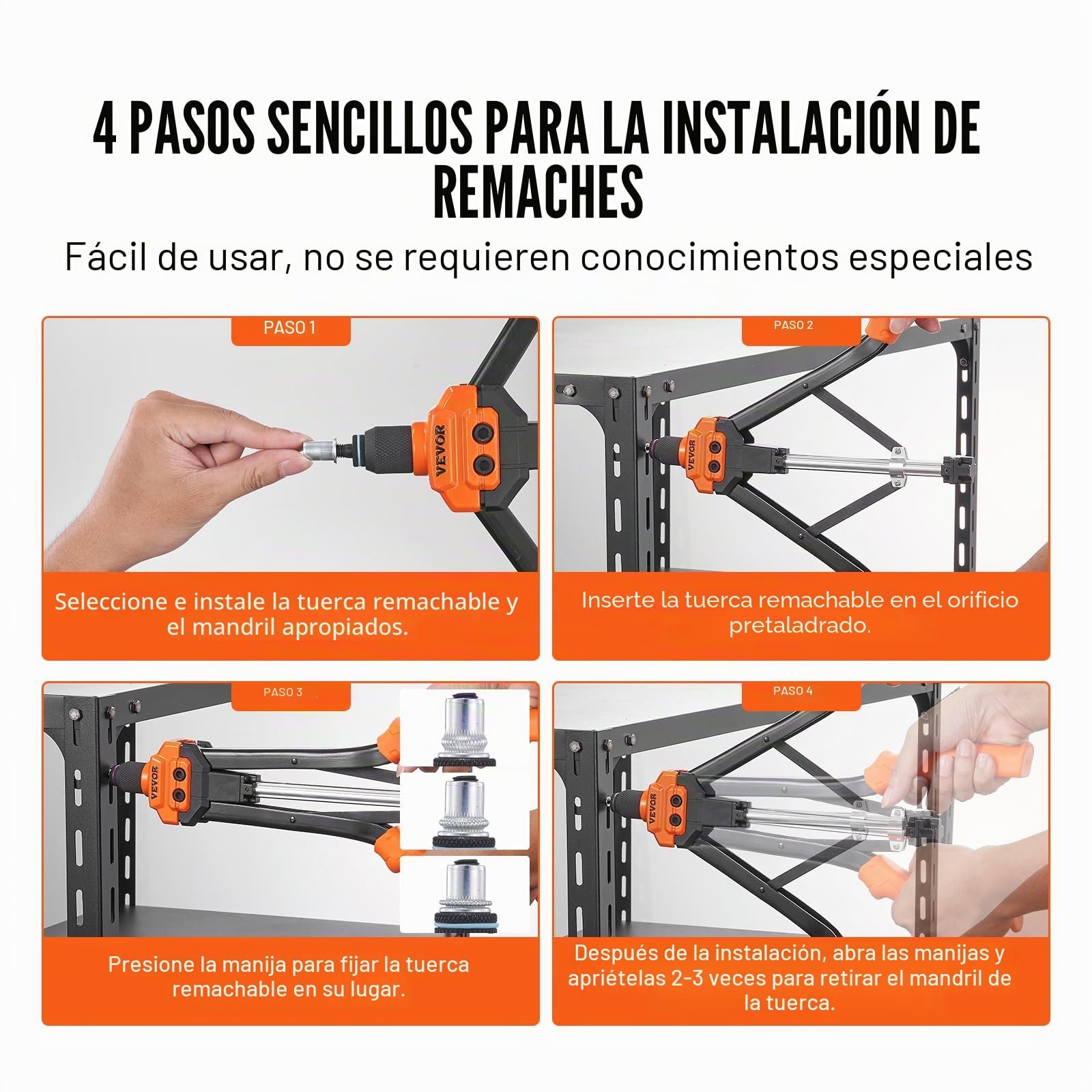 4 PASOS SENCILLOS PARA LA INSTALACIÓN DE REMACHES

Fácil de usar, no se requieren conocimientos especiales

PASO 1

VEVOR

Seleccione e instale la tuerca remachable y el mandril apropiados.

PASO 2

VEVOR

Inserte la tuerca remachable en el orificio pretaladrado.

PASO 3

VEVOR

Presione la manija para fijar la tuerca remachable en su lugar.

PASO 4

VEVOR

Después de la instalación, abra las manijas y apriételas 2-3 veces para retirar el mandril de la tuerca.