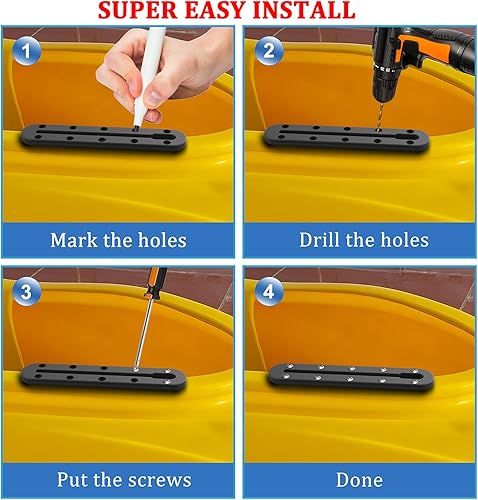 SUPER EASY INSTALL

1

Mark the holes

2

Drill the holes

3

Put the screws

4

Done