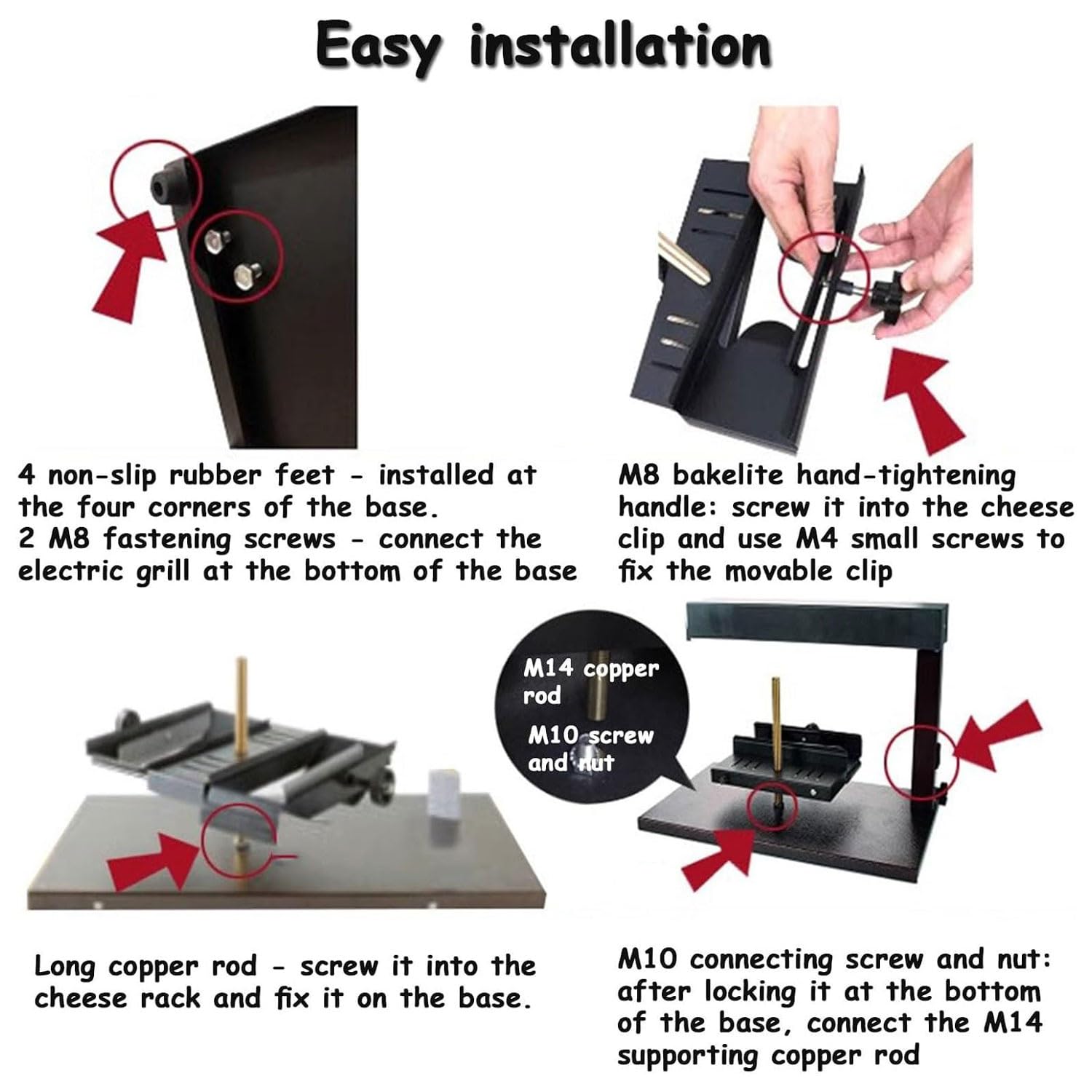 Easy installation

4 non-slip rubber feet - installed at the four corners of the base.
2 M8 fastening screws - connect the electric grill at the bottom of the base

M8 bakelite hand-tightening handle: screw it into the cheese clip and use M4 small screws to fix the movable clip

M14 copper rod
M10 screw and nut

Long copper rod - screw it into the cheese rack and fix it on the base.

M10 connecting screw and nut: after locking it at the bottom of the base, connect the M14 supporting copper rod