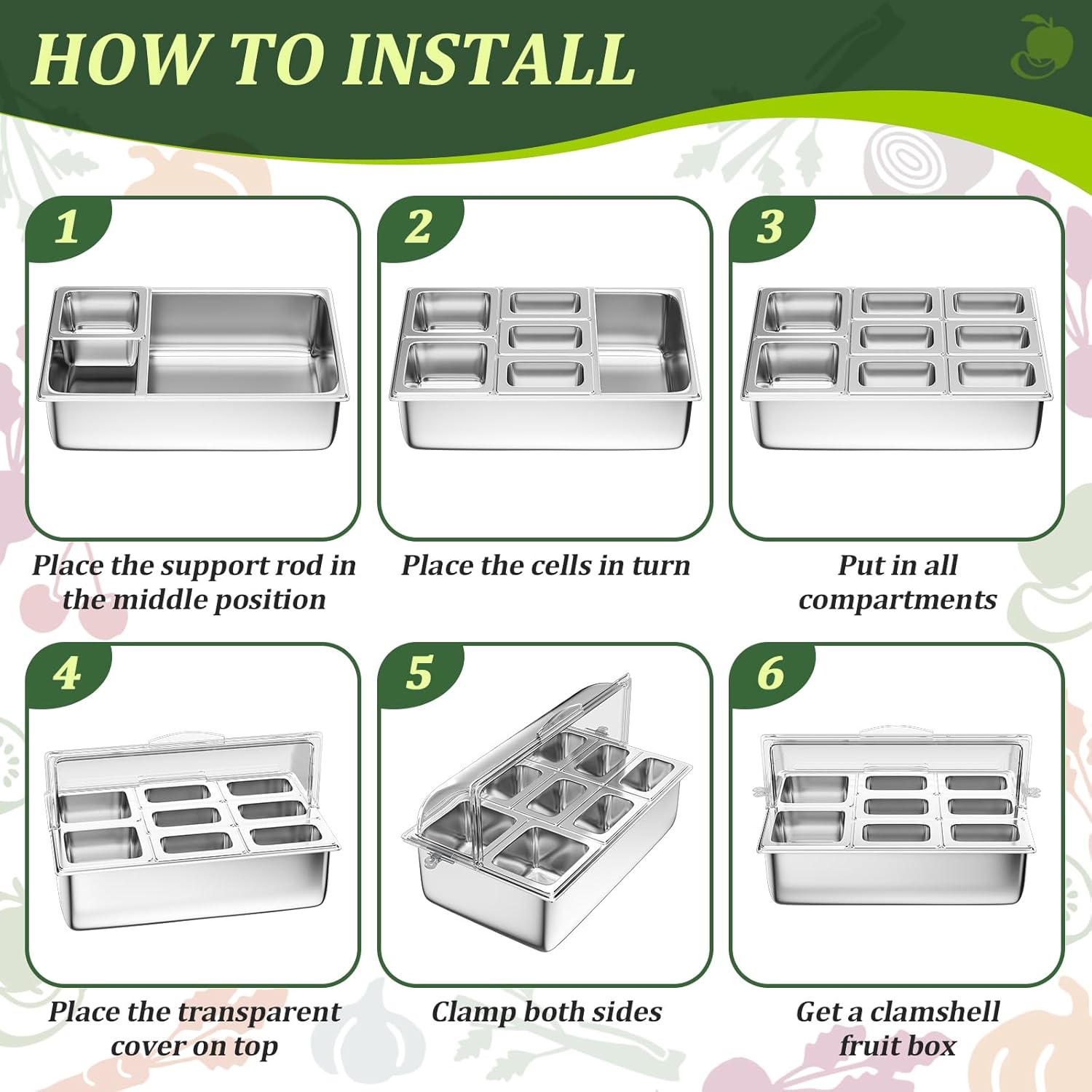 HOW TO INSTALL

1

Place the support rod in the middle position

2

Place the cells in turn

3

Put in all compartments

4

Place the transparent cover on top

5

Clamp both sides

6

Get a clamshell fruit box