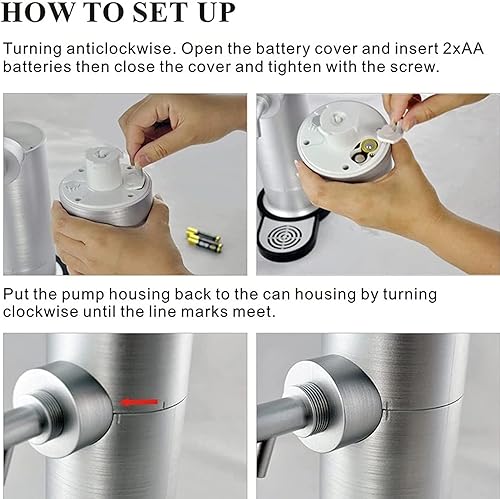 HOW TO SET UP

Turning anticlockwise. Open the battery cover and insert 2xAA batteries then close the cover and tighten with the screw.

Put the pump housing back to the can housing by turning clockwise until the line marks meet.