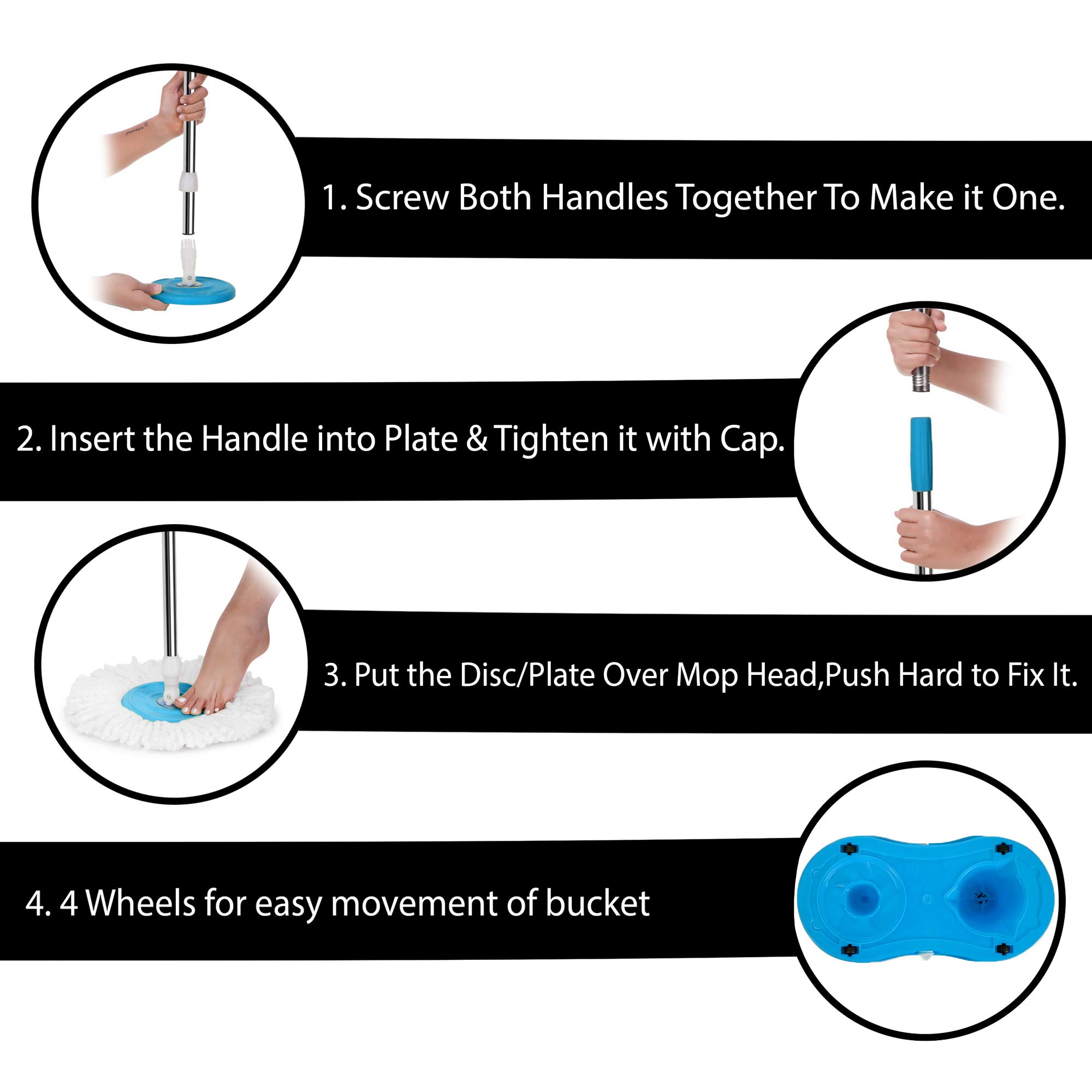 1. Screw Both Handles Together To Make it One.

2. Insert the Handle into Plate & Tighten it with Cap.

3. Put the Disc/Plate Over Mop Head,Push Hard to Fix It.

4. 4 Wheels for easy movement of bucket