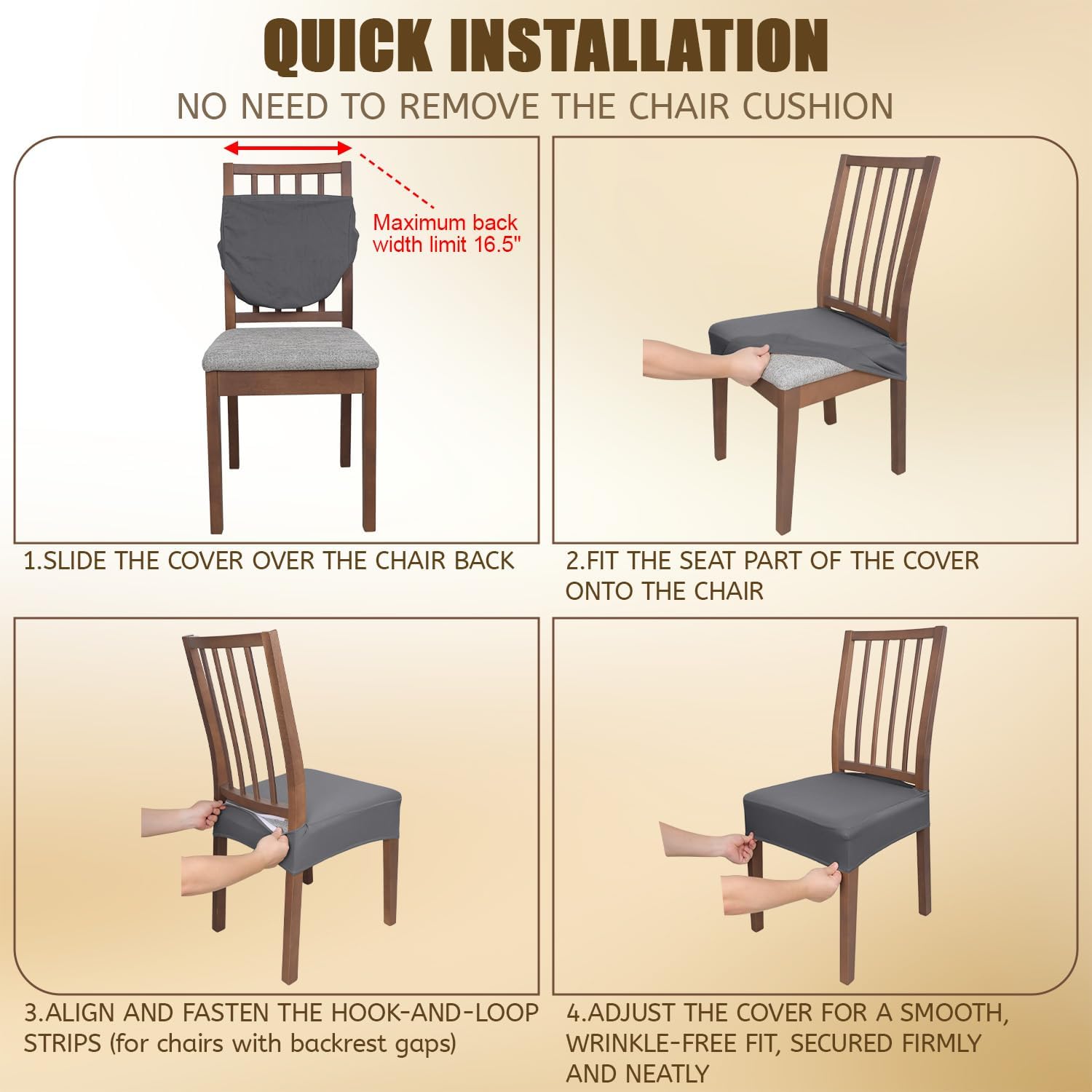 QUICK INSTALLATION

NO NEED TO REMOVE THE CHAIR CUSHION

Maximum back width limit 16.5"

1.SLIDE THE COVER OVER THE CHAIR BACK

2.FIT THE SEAT PART OF THE COVER ONTO THE CHAIR

3.ALIGN AND FASTEN THE HOOK-AND-LOOP STRIPS (for chairs with backrest gaps)

4.ADJUST THE COVER FOR A SMOOTH, WRINKLE-FREE FIT, SECURED FIRMLY AND NEATLY