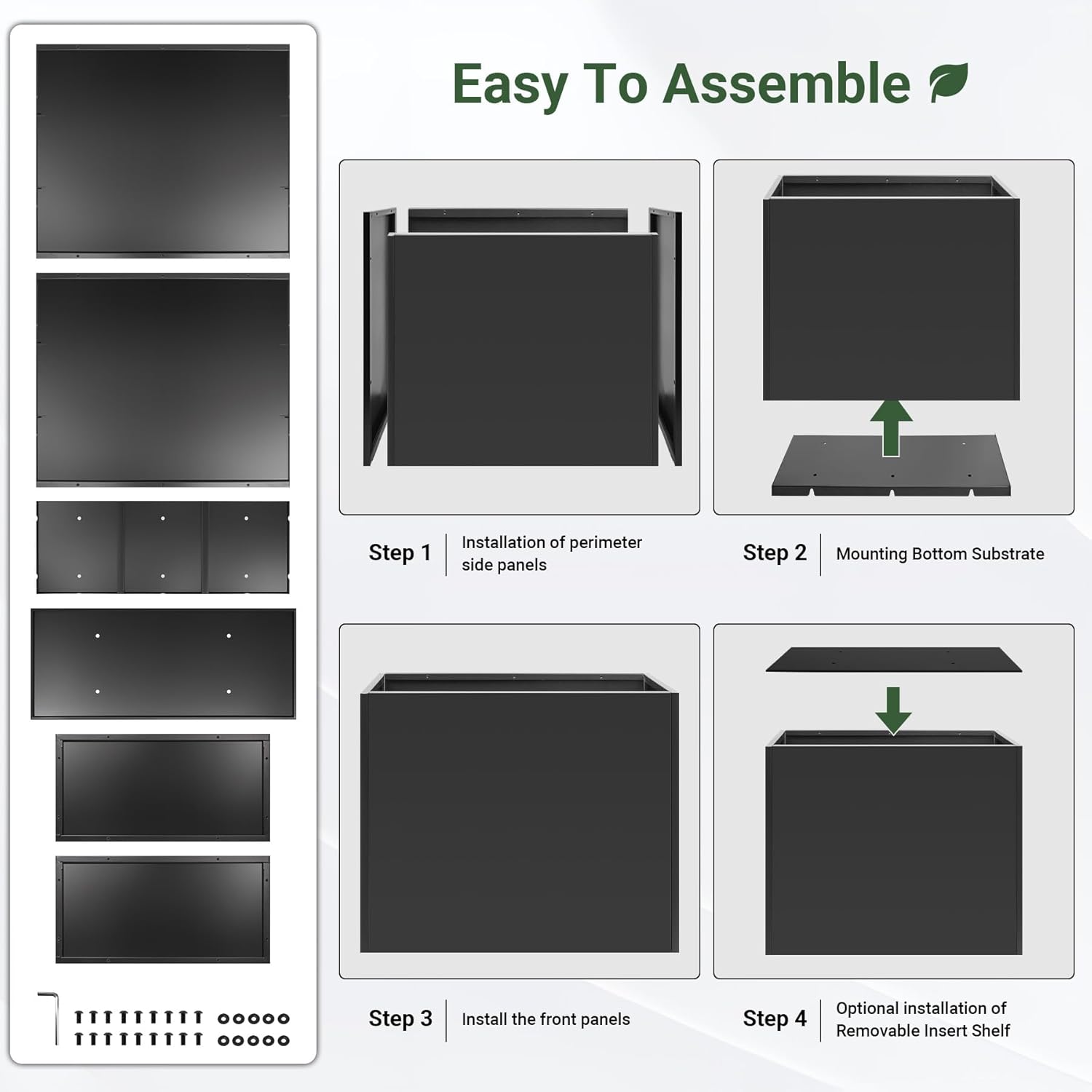 Easy To Assemble

Step 1
Installation of perimeter side panels

Step 2
Mounting Bottom Substrate

Step 3
Install the front panels

Step 4
Optional installation of Removable Insert Shelf