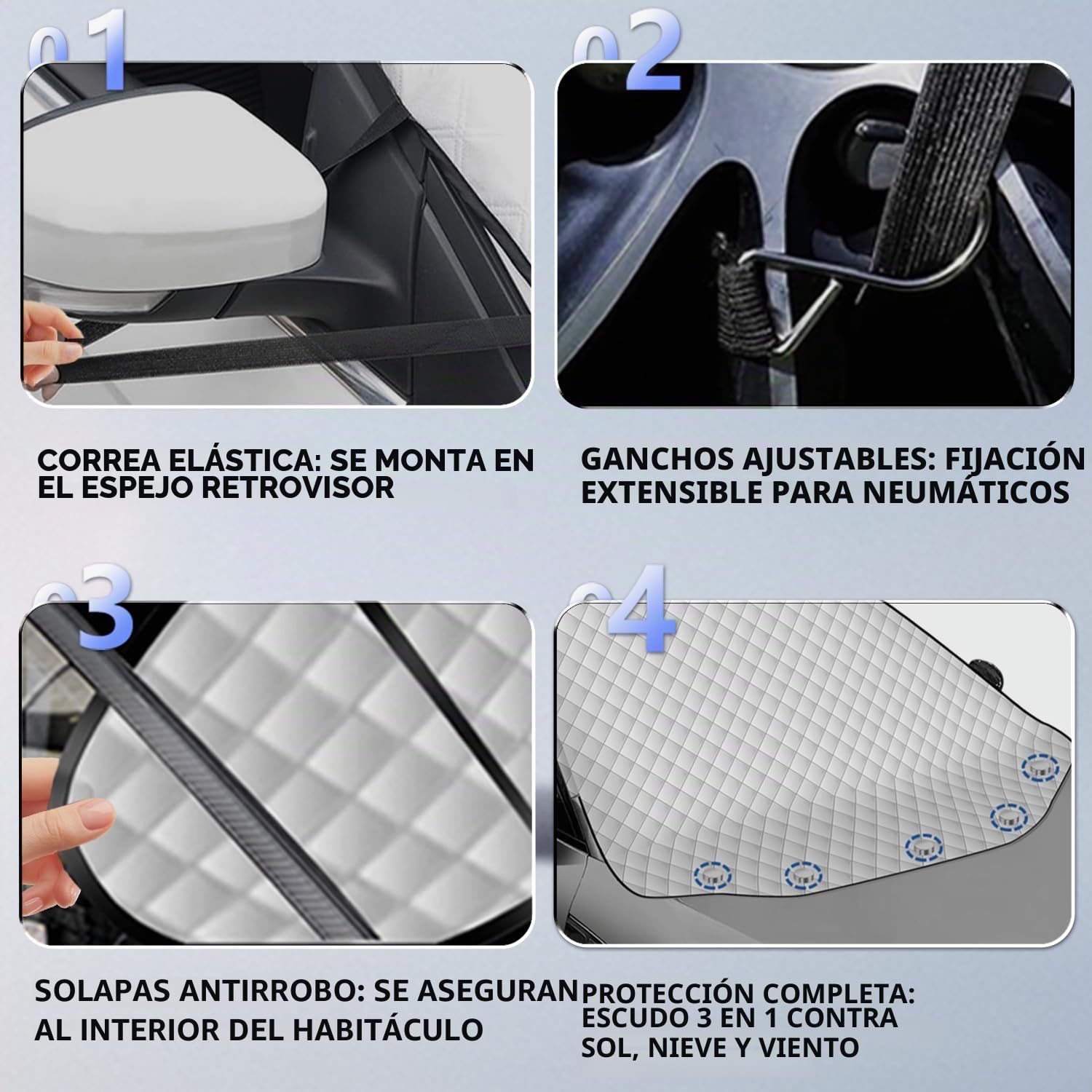 01

CORREA ELÁSTICA: SE MONTA EN EL ESPEJO RETROVISOR

02

GANCHOS AJUSTABLES: FIJACIÓN EXTENSIBLE PARA NEUMÁTICOS

03

SOLAPAS ANTIRROBO: SE ASEGURAN AL INTERIOR DEL HABITÁCULO

04

PROTECCIÓN COMPLETA: ESCUDO 3 EN 1 CONTRA SOL, NIEVE Y VIENTO