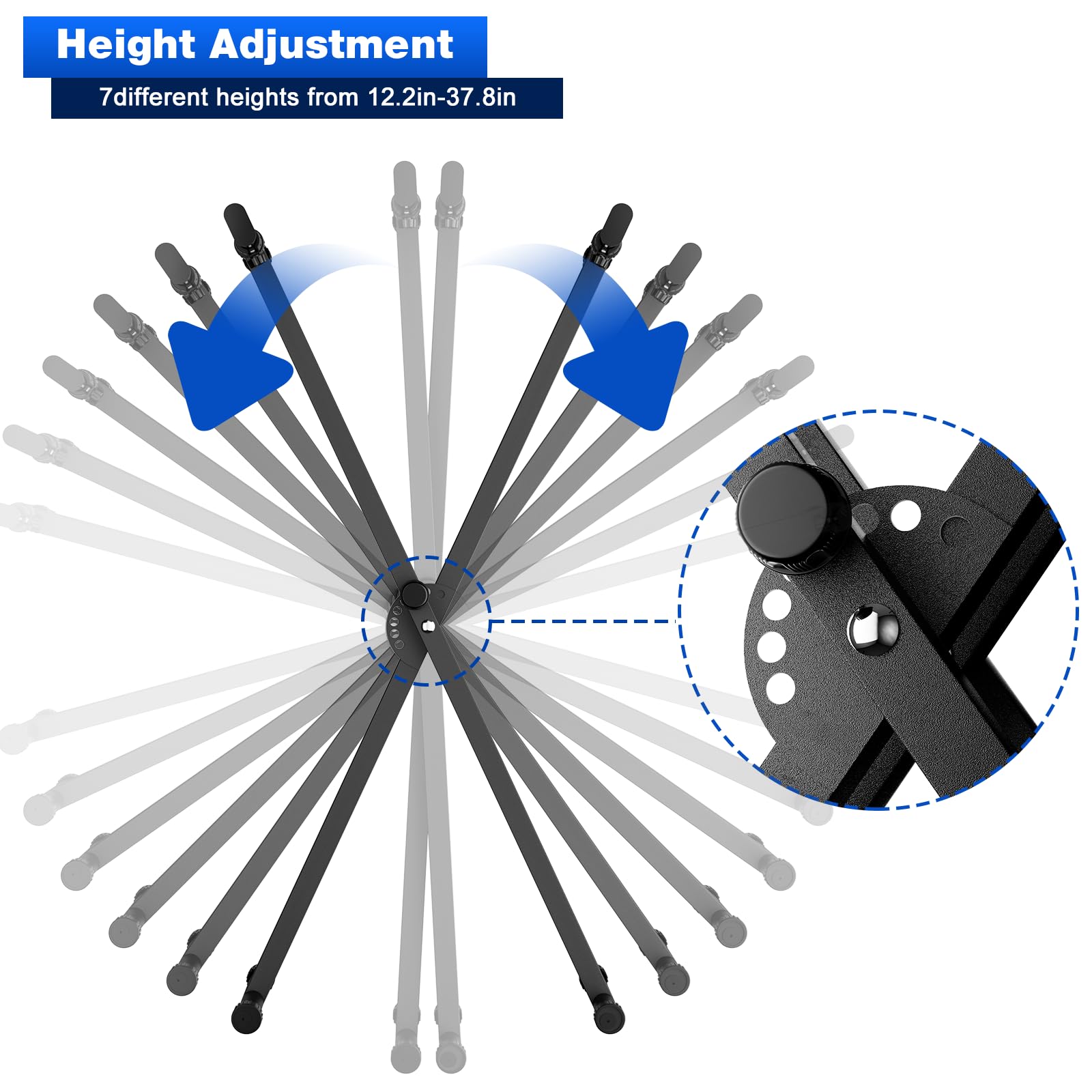 Height Adjustment

7different heights from 12.2in-37.8in