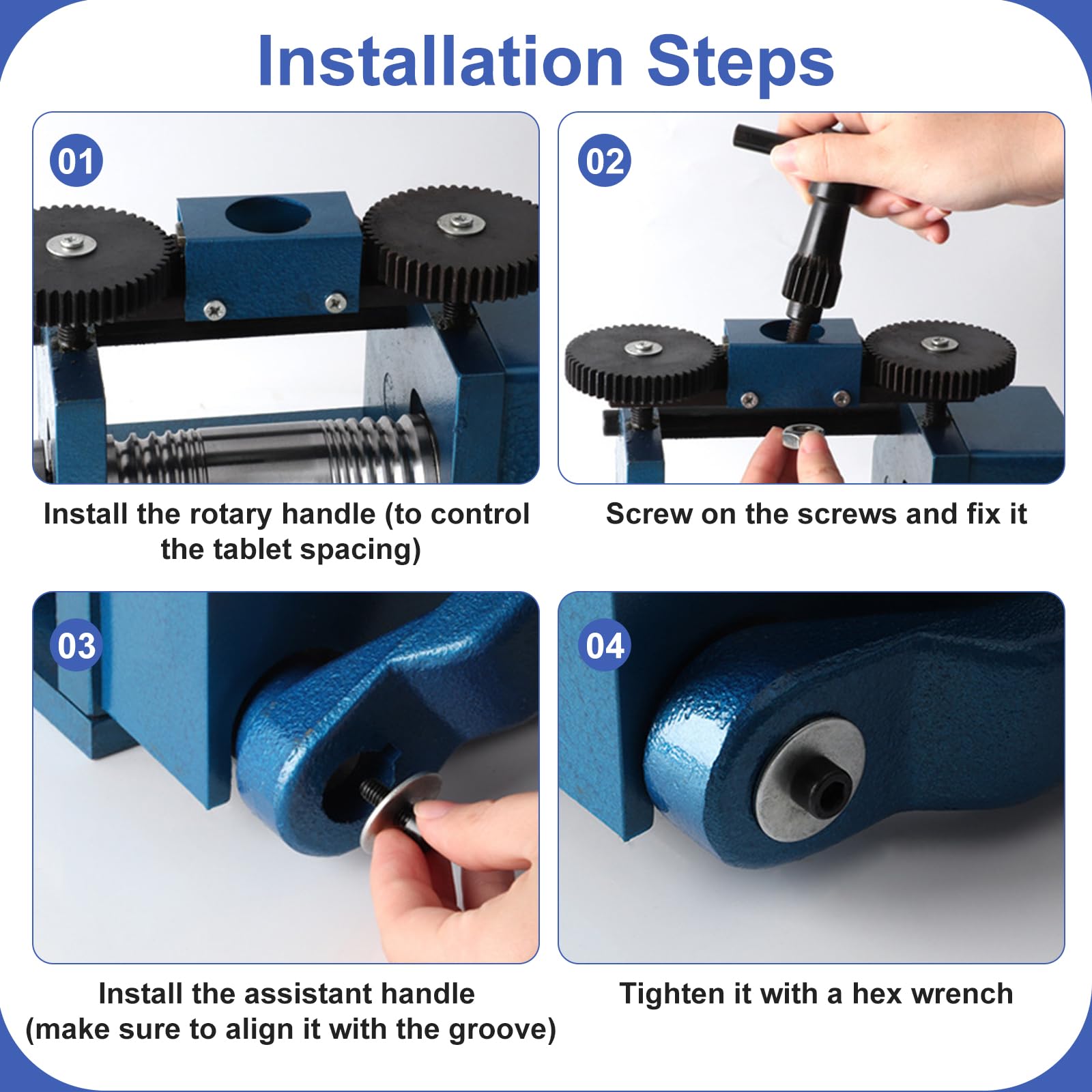 Installation Steps

01

Install the rotary handle (to control the tablet spacing)

02

Screw on the screws and fix it

03

Install the assistant handle (make sure to align it with the groove)

04

Tighten it with a hex wrench